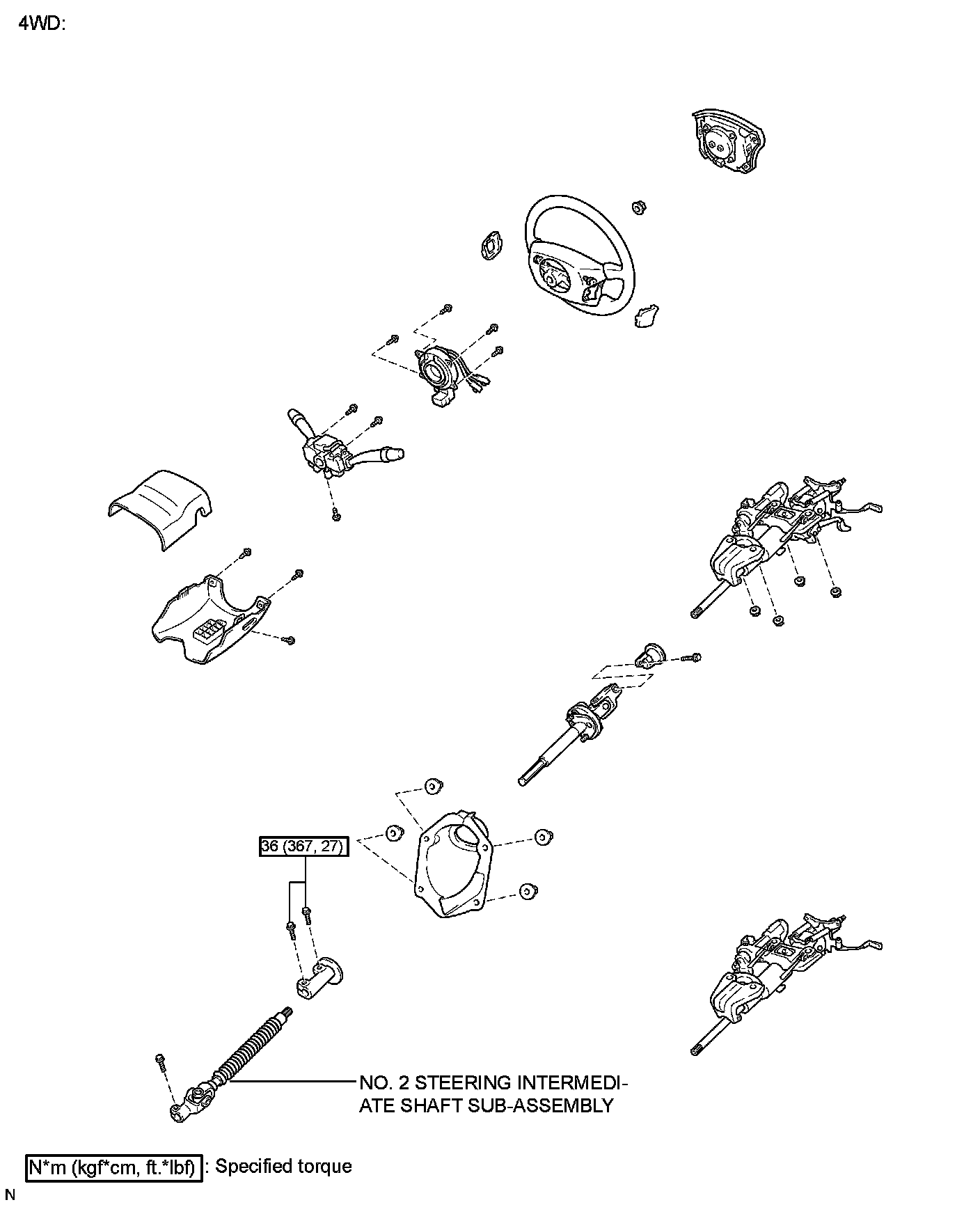 4WD:

36 (367, 27)

NO. 2 STEERING INTERMEDIATE SHAFT SUB-ASSEMBLY

N*m (kgf*cm, ft.*lbf) : Specified torque

N