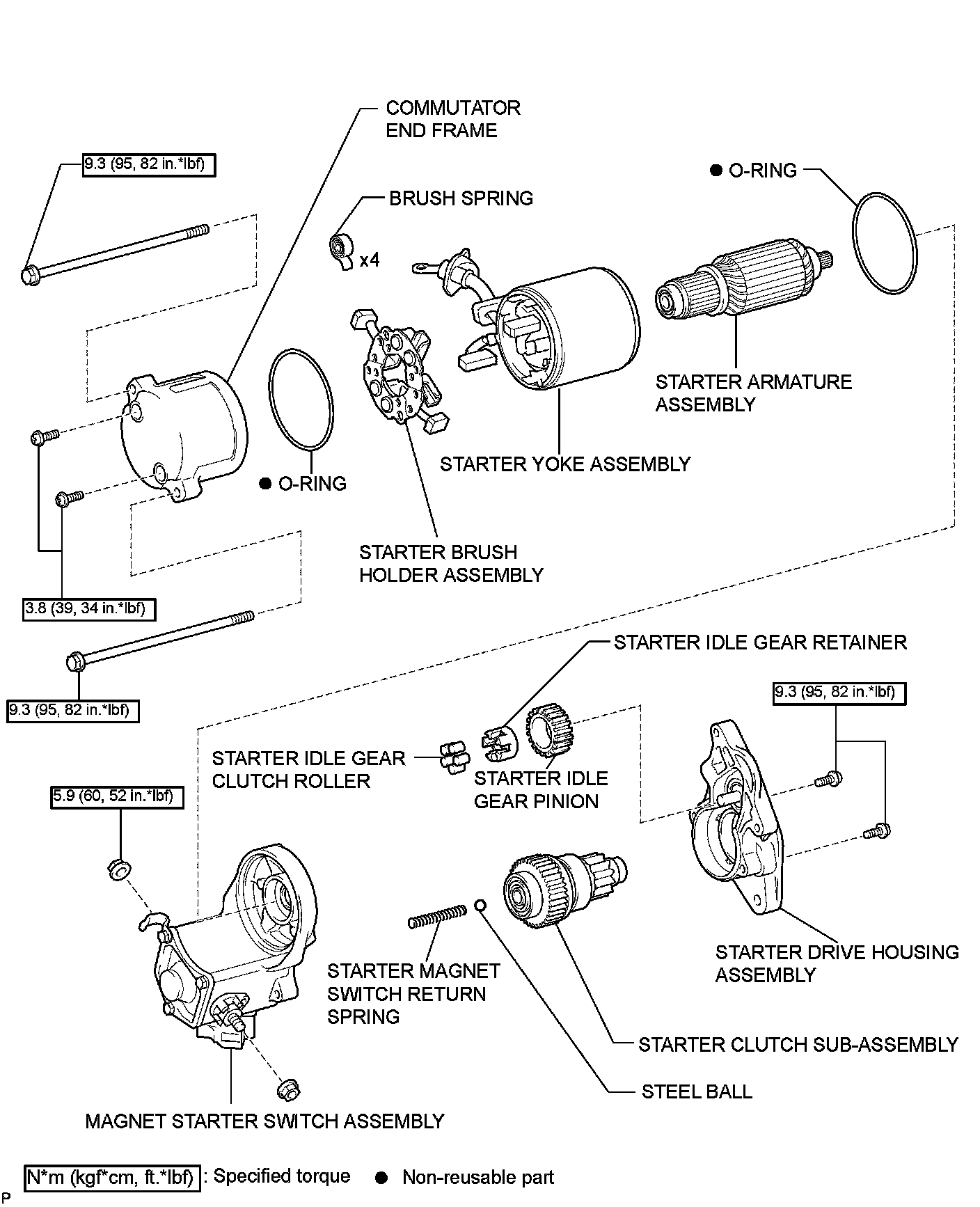 COMMUTATOR END FRAME

9.3 (95, 82 in.*lbf)

● O-RING

BRUSH SPRING

x4

STARTER ARMATURE ASSEMBLY

STARTER YOKE ASSEMBLY

● O-RING

STARTER BRUSH HOLDER ASSEMBLY

3.8 (39, 34 in.*lbf)

9.3 (95, 82 in.*lbf)

STARTER IDLE GEAR RETAINER

9.3 (95, 82 in.*lbf)

STARTER IDLE GEAR CLUTCH ROLLER

STARTER IDLE GEAR PINION

5.9 (60, 52 in.*lbf)

STARTER DRIVE HOUSING ASSEMBLY

STARTER MAGNET SWITCH RETURN SPRING

STARTER CLUTCH SUB-ASSEMBLY

STEEL BALL

MAGNET STARTER SWITCH ASSEMBLY

N*m (kgf*cm, ft.*lbf) : Specified torque ● Non-reusable part

P