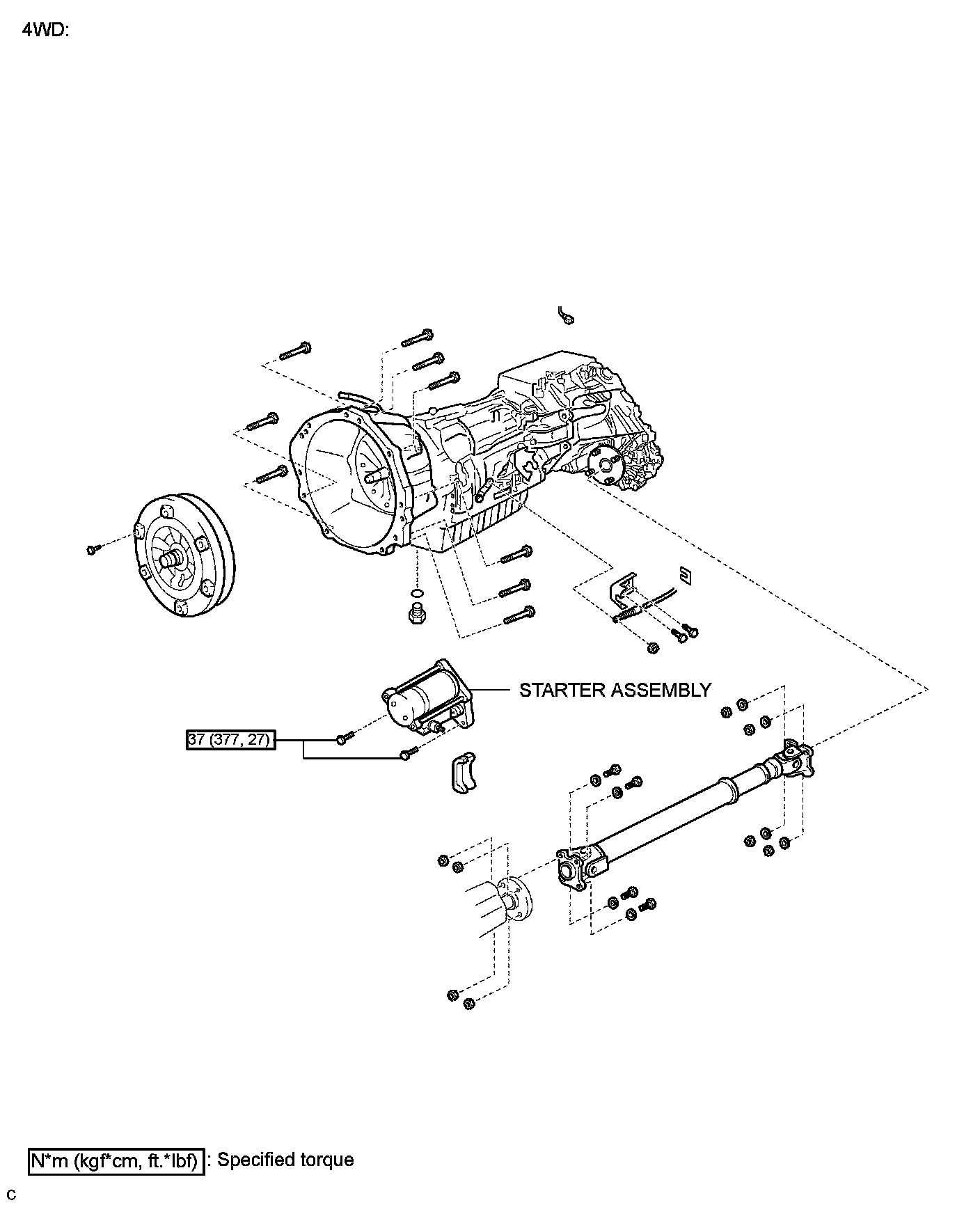 4WD:

STARTER ASSEMBLY

37 (377, 27)

N*m (kgf*cm, ft.*lbf) : Specified torque

C