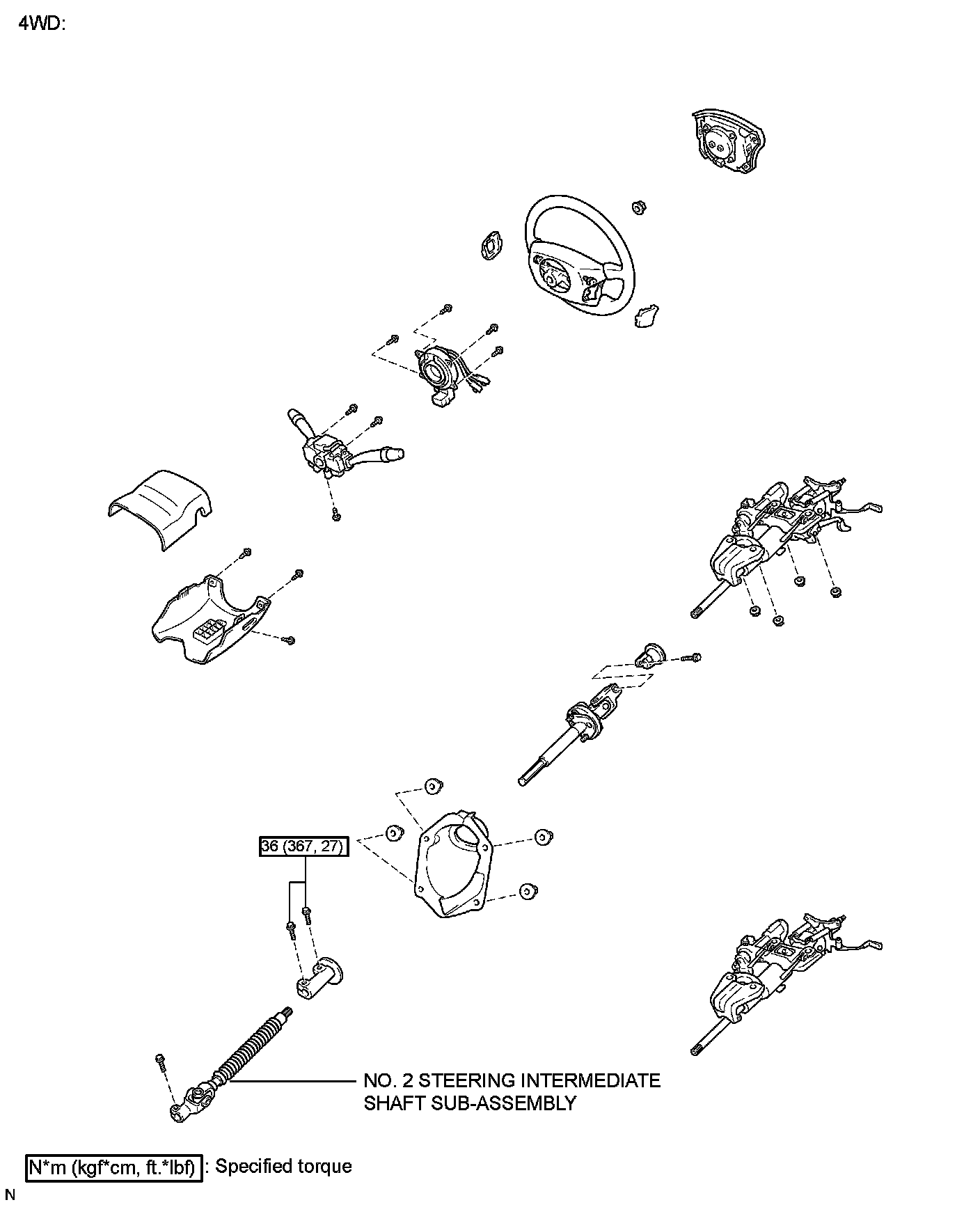 4WD:

36 (367, 27)

NO. 2 STEERING INTERMEDIATE SHAFT SUB-ASSEMBLY

N*m (kgf*cm, ft.*lbf) : Specified torque

N