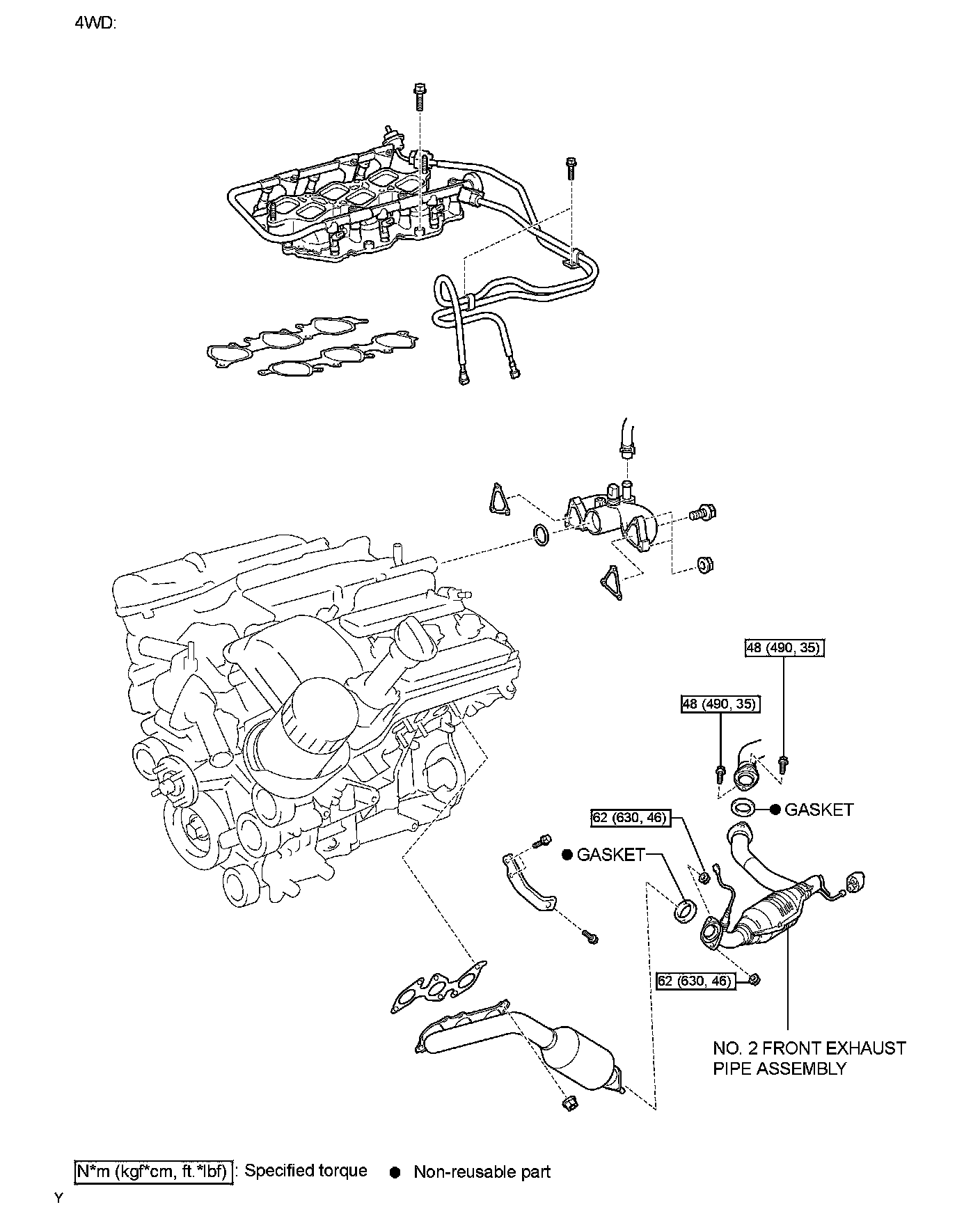 4WD:

48 (490, 35)

48 (490, 35)

● GASKET

62 (630, 46)

● GASKET

62 (630, 46)

NO. 2 FRONT EXHAUST PIPE ASSEMBLY

N*m (kgf*cm, ft.*lbf) : Specified torque ● Non-reusable part

Y