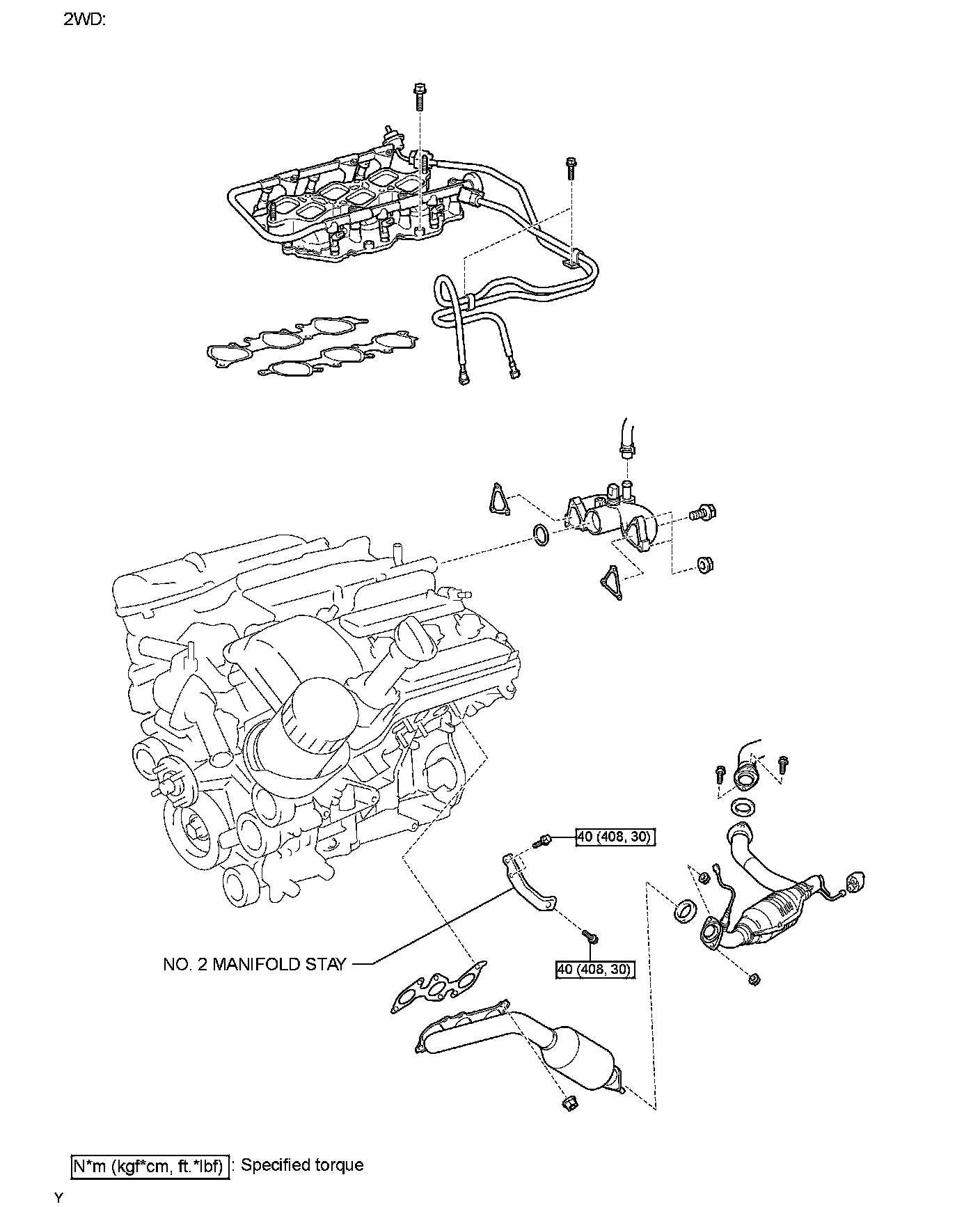 2WD:

40 (408, 30)

NO. 2 MANIFOLD STAY

40 (408, 30)

N*m (kgf*cm, ft.*lbf) : Specified torque

Y