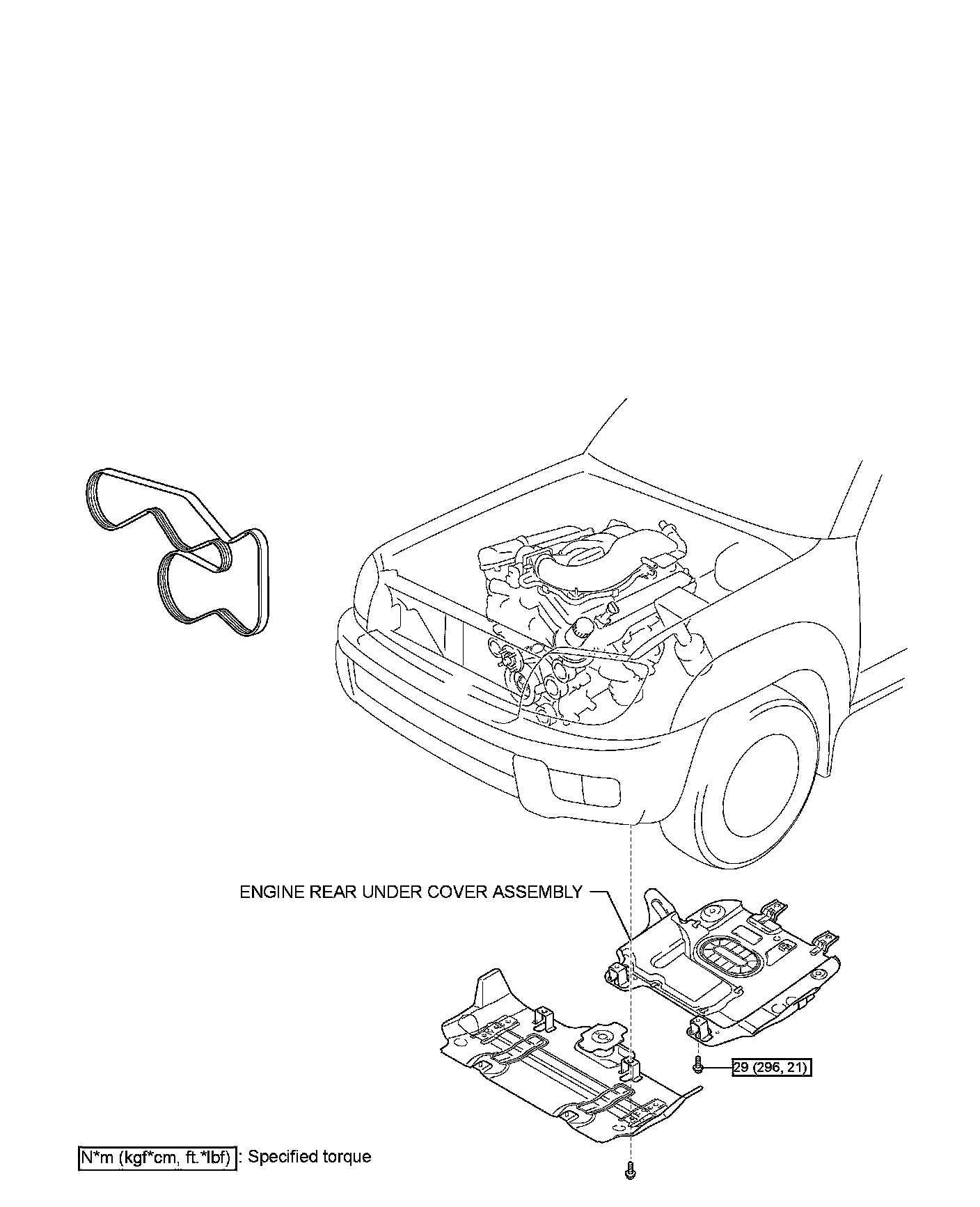 ENGINE REAR UNDER COVER ASSEMBLY

29 (296, 21)

N*m (kgf*cm, ft.*lbf) : Specified torque