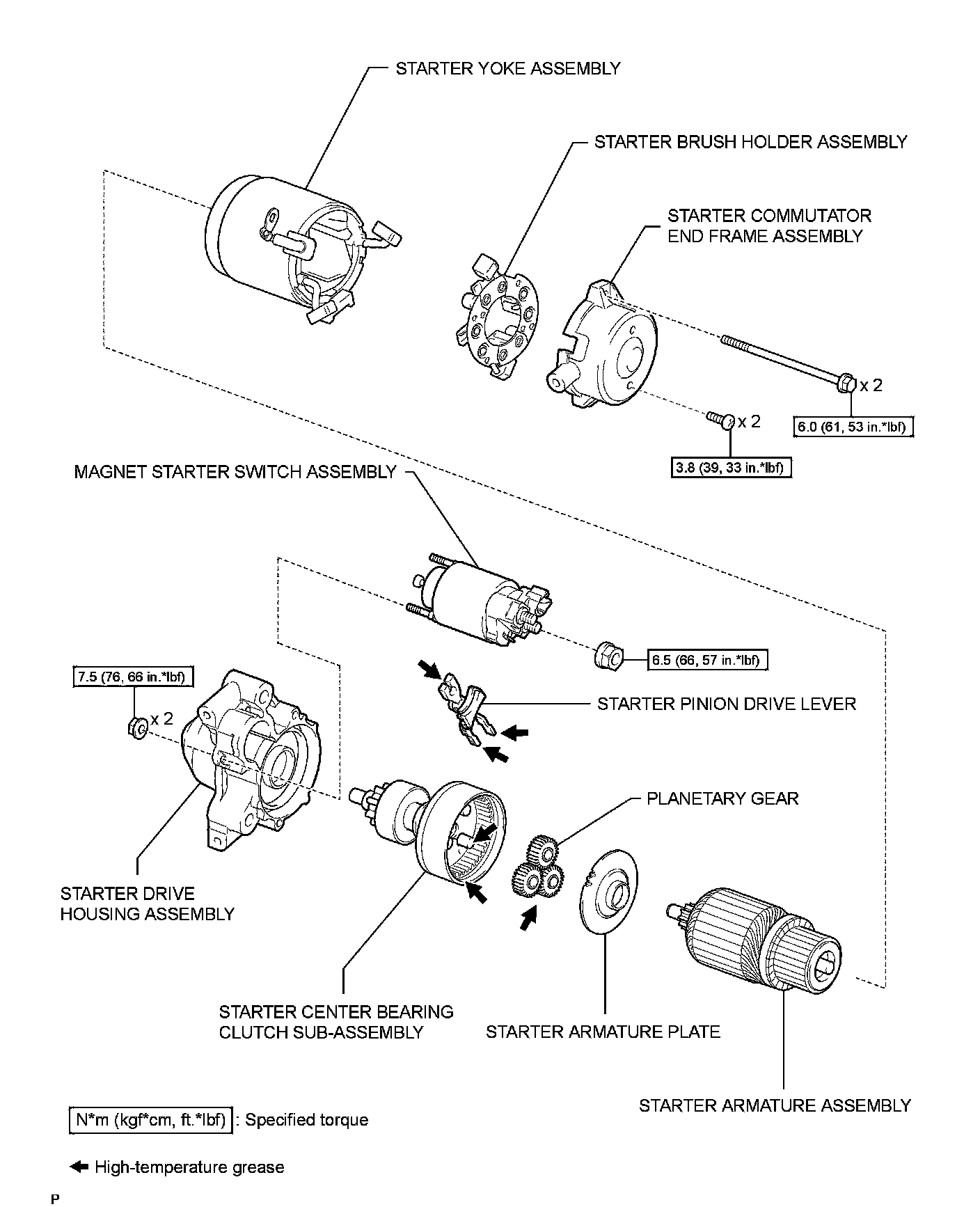 STARTER YOKE ASSEMBLY

STARTER BRUSH HOLDER ASSEMBLY

STARTER COMMUTATOR END FRAME ASSEMBLY

x 2

6.0 (61, 53 in.*lbf)

x 2

3.8 (39, 33 in.*lbf)

MAGNET STARTER SWITCH ASSEMBLY

6.5 (66, 57 in.*lbf)

7.5 (76, 66 in.*lbf)

x 2

STARTER PINION DRIVE LEVER

PLANETARY GEAR

STARTER DRIVE HOUSING ASSEMBLY

STARTER CENTER BEARING CLUTCH SUB-ASSEMBLY

STARTER ARMATURE PLATE

STARTER ARMATURE ASSEMBLY

N*m (kgf*cm, ft.*lbf) : Specified torque

High-temperature grease

P