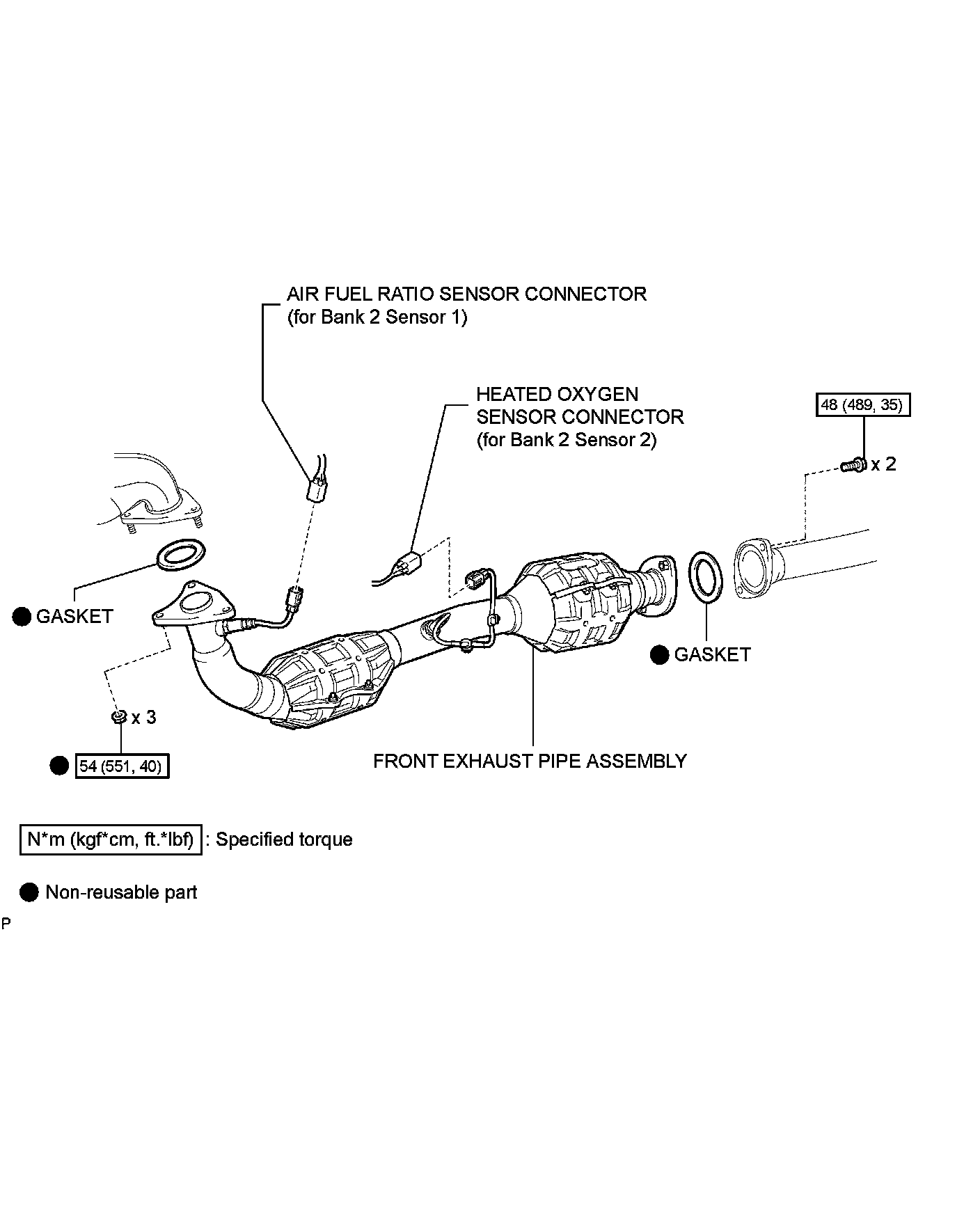 AIR FUEL RATIO SENSOR CONNECTOR
(for Bank 2 Sensor 1)

HEATED OXYGEN
SENSOR CONNECTOR
(for Bank 2 Sensor 2)

48 (489, 35)

x 2

GASKET

GASKET

x 3

54 (551, 40)

FRONT EXHAUST PIPE ASSEMBLY

N*m (kgf*cm, ft.*lbf) : Specified torque

Non-reusable part

P