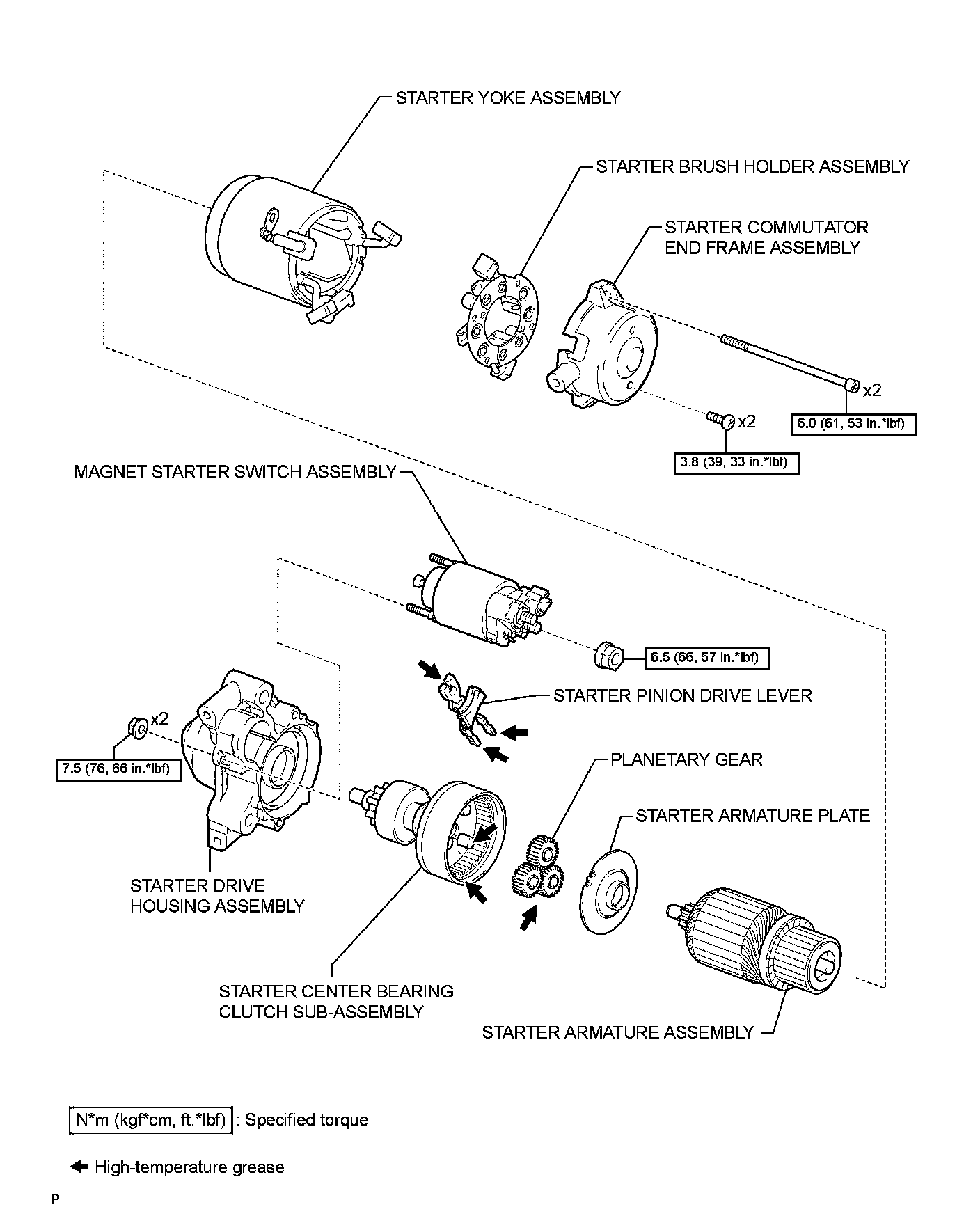 STARTER YOKE ASSEMBLY

STARTER BRUSH HOLDER ASSEMBLY

STARTER COMMUTATOR END FRAME ASSEMBLY

x2

6.0 (61, 53 in.*lbf)

x2

3.8 (39, 33 in.*lbf)

MAGNET STARTER SWITCH ASSEMBLY

6.5 (66, 57 in.*lbf)

STARTER PINION DRIVE LEVER

x2

7.5 (76, 66 in.*lbf)

PLANETARY GEAR

STARTER ARMATURE PLATE

STARTER DRIVE HOUSING ASSEMBLY

STARTER CENTER BEARING CLUTCH SUB-ASSEMBLY

STARTER ARMATURE ASSEMBLY

N*m (kgf*cm, ft.*lbf) : Specified torque

High-temperature grease

P