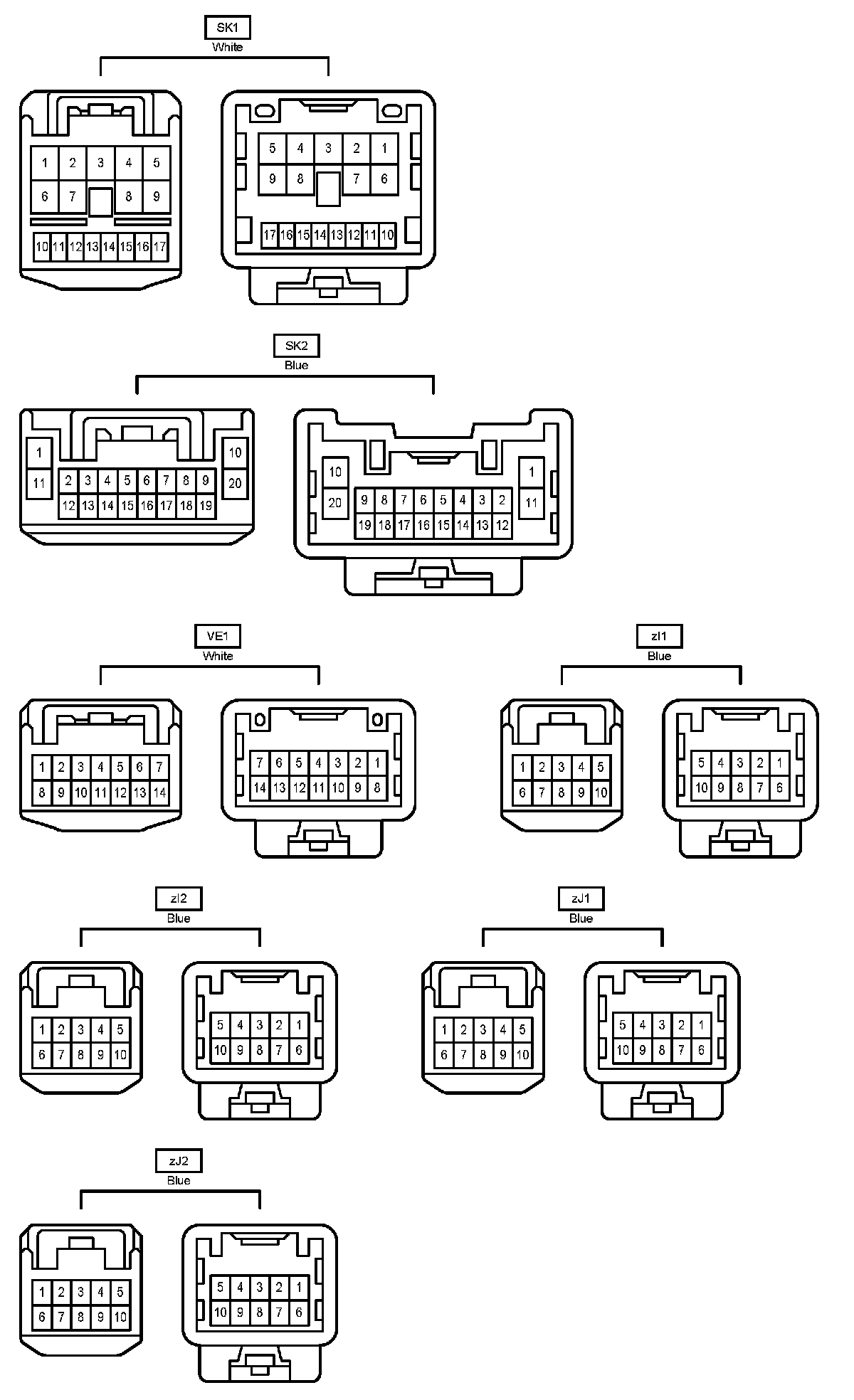 SK1
White

1 2 3 4 5
6 7 8 9
10 11 12 13 14 15 16 17

5 4 3 2 1
9 8 7 6
17 16 15 14 13 12 11 10

SK2
Blue

1
11
2 3 4 5 6 7 8 9
12 13 14 15 16 17 18 19
10
20

10
20
9 8 7 6 5 4 3 2
19 18 17 16 15 14 13 12
1
11

VE1
White

1 2 3 4 5 6 7
8 9 10 11 12 13 14

7 6 5 4 3 2 1
14 13 12 11 10 9 8

zI1
Blue

1 2 3 4 5
6 7 8 9 10

5 4 3 2 1
10 9 8 7 6

zI2
Blue

1 2 3 4 5
6 7 8 9 10

5 4 3 2 1
10 9 8 7 6

zJ1
Blue

1 2 3 4 5
6 7 8 9 10

5 4 3 2 1
10 9 8 7 6

zJ2
Blue

1 2 3 4 5
6 7 8 9 10

5 4 3 2 1
10 9 8 7 6