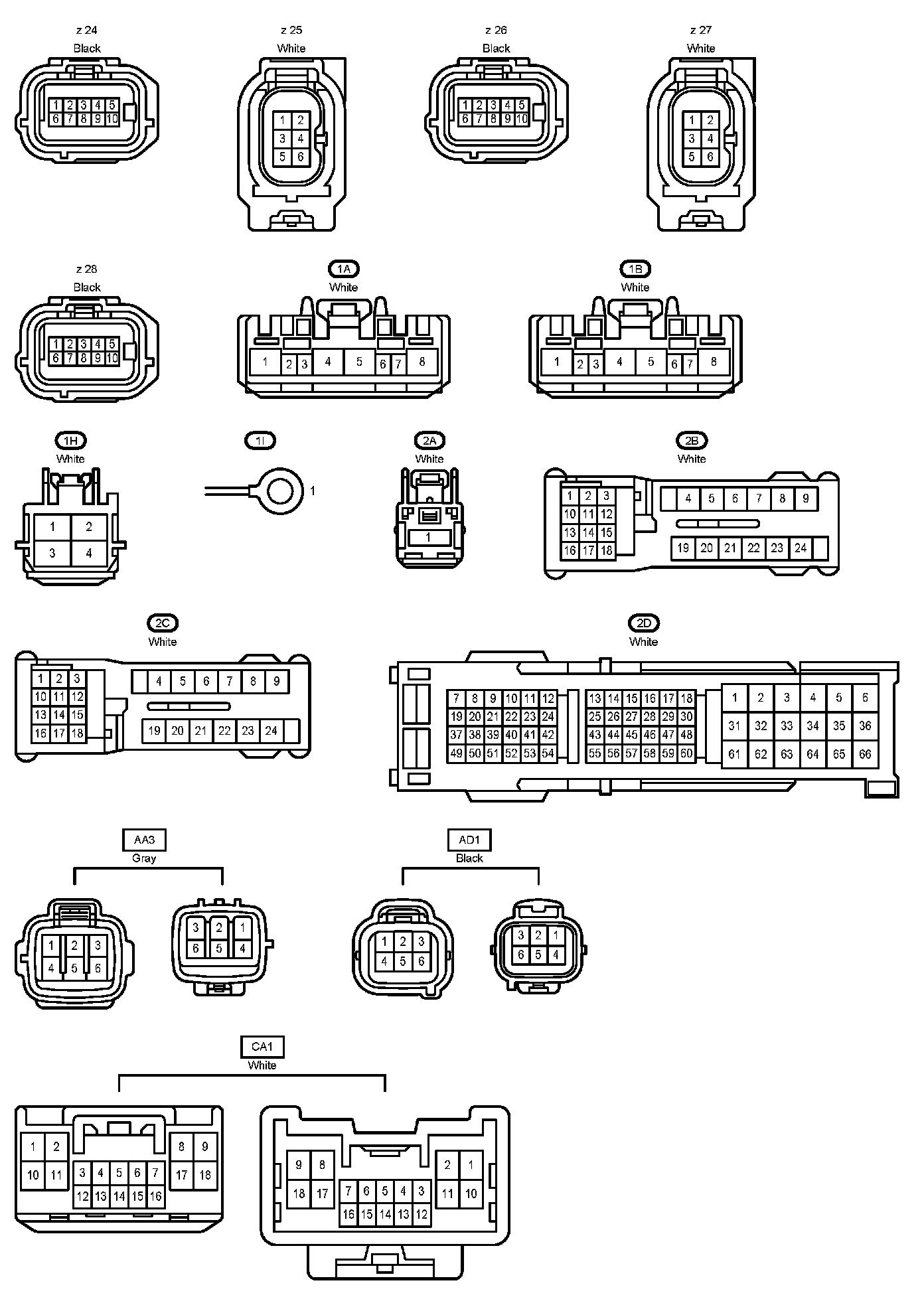 z 24
Black
1 2 3 4 5
6 7 8 9 10

z 25
White
1 2
3 4
5 6

z 26
Black
1 2 3 4 5
6 7 8 9 10

z 27
White
1 2
3 4
5 6

z 28
Black
1 2 3 4 5
6 7 8 9 10

1A
White
1 2 3 4 5 6 7 8

1B
White
1 2 3 4 5 6 7 8

1H
White
1 2
3 4

1I
1

2A
White
1

2B
White
1 2 3
10 11 12
13 14 15
16 17 18
4 5 6 7 8 9
19 20 21 22 23 24

2C
White
1 2 3
10 11 12
13 14 15
16 17 18
4 5 6 7 8 9
19 20 21 22 23 24

2D
White
7 8 9 10 11 12
19 20 21 22 23 24
37 38 39 40 41 42
49 50 51 52 53 54
13 14 15 16 17 18
25 26 27 28 29 30
43 44 45 46 47 48
55 56 57 58 59 60
1 2 3 4 5 6
31 32 33 34 35 36
61 62 63 64 65 66

AA3
Gray
1 2 3
4 5 6
3 2 1
6 5 4

AD1
Black
1 2 3
4 5 6
3 2 1
6 5 4

CA1
White
1 2
10 11
3 4 5 6 7
12 13 14 15 16
8 9
17 18
9 8
18 17
7 6 5 4 3
16 15 14 13 12
2 1
11 10