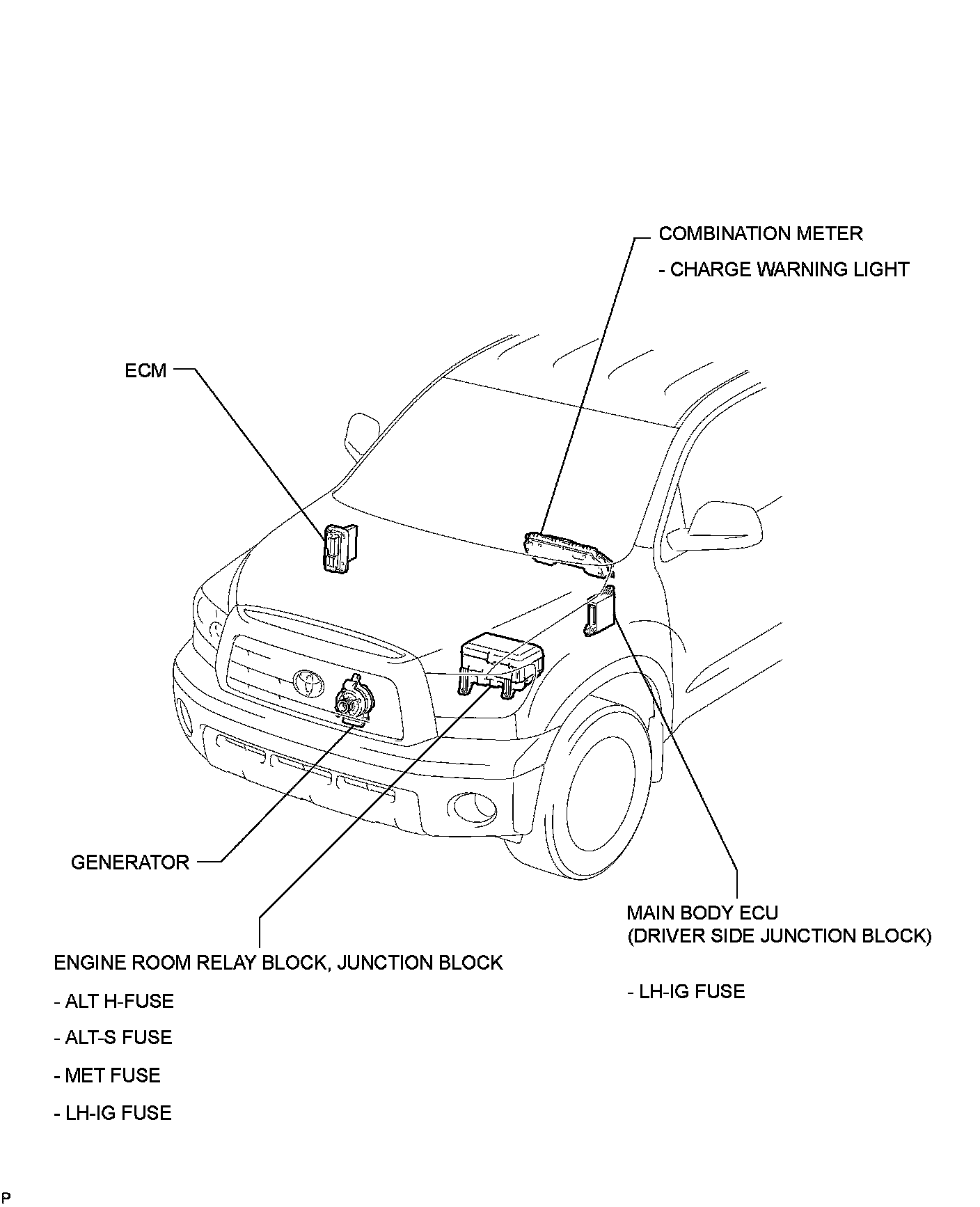 COMBINATION METER

- CHARGE WARNING LIGHT

ECM

GENERATOR

MAIN BODY ECU
(DRIVER SIDE JUNCTION BLOCK)

- LH-IG FUSE

ENGINE ROOM RELAY BLOCK, JUNCTION BLOCK

- ALT H-FUSE

- ALT-S FUSE

- MET FUSE

- LH-IG FUSE

P