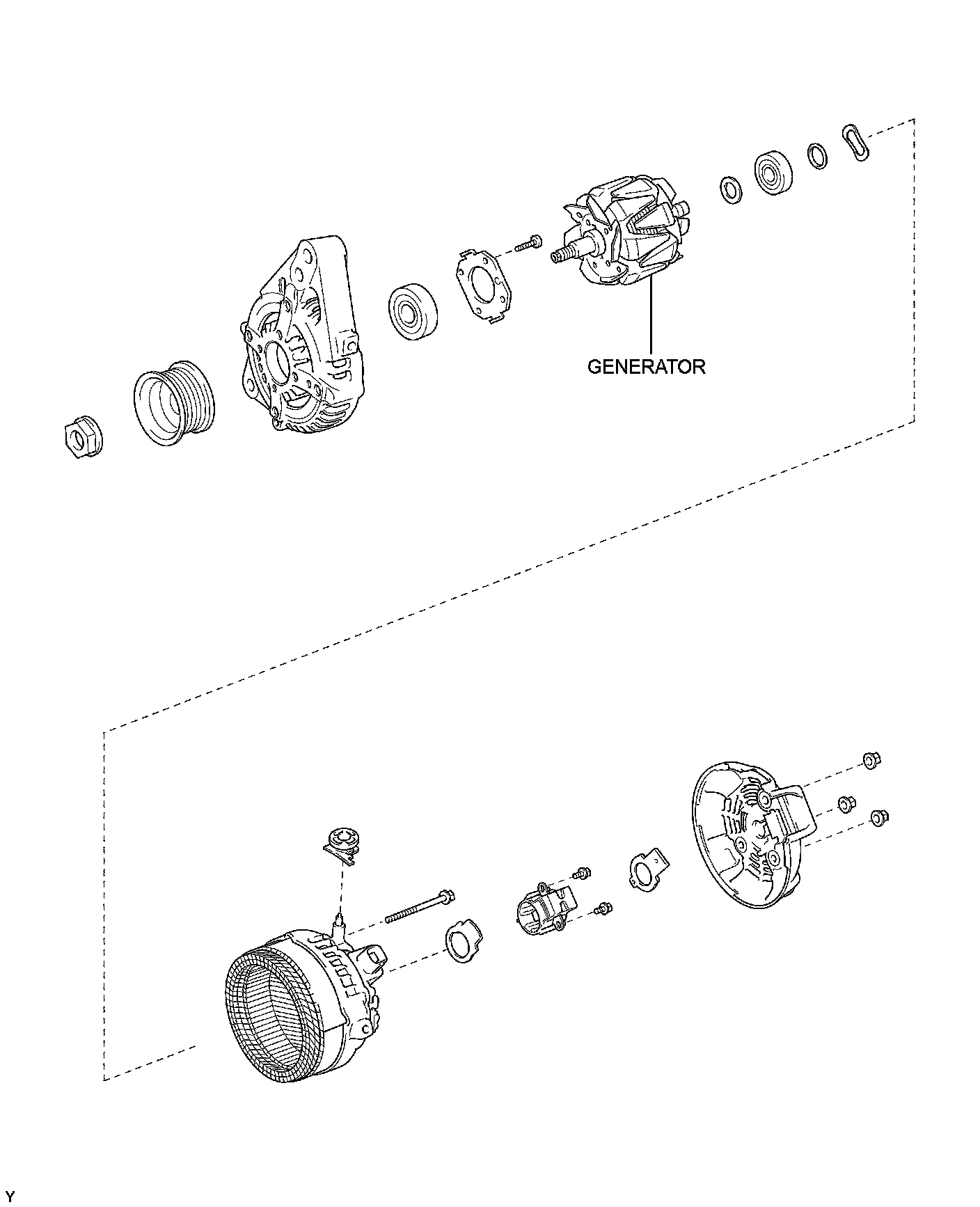 GENERATOR

Y