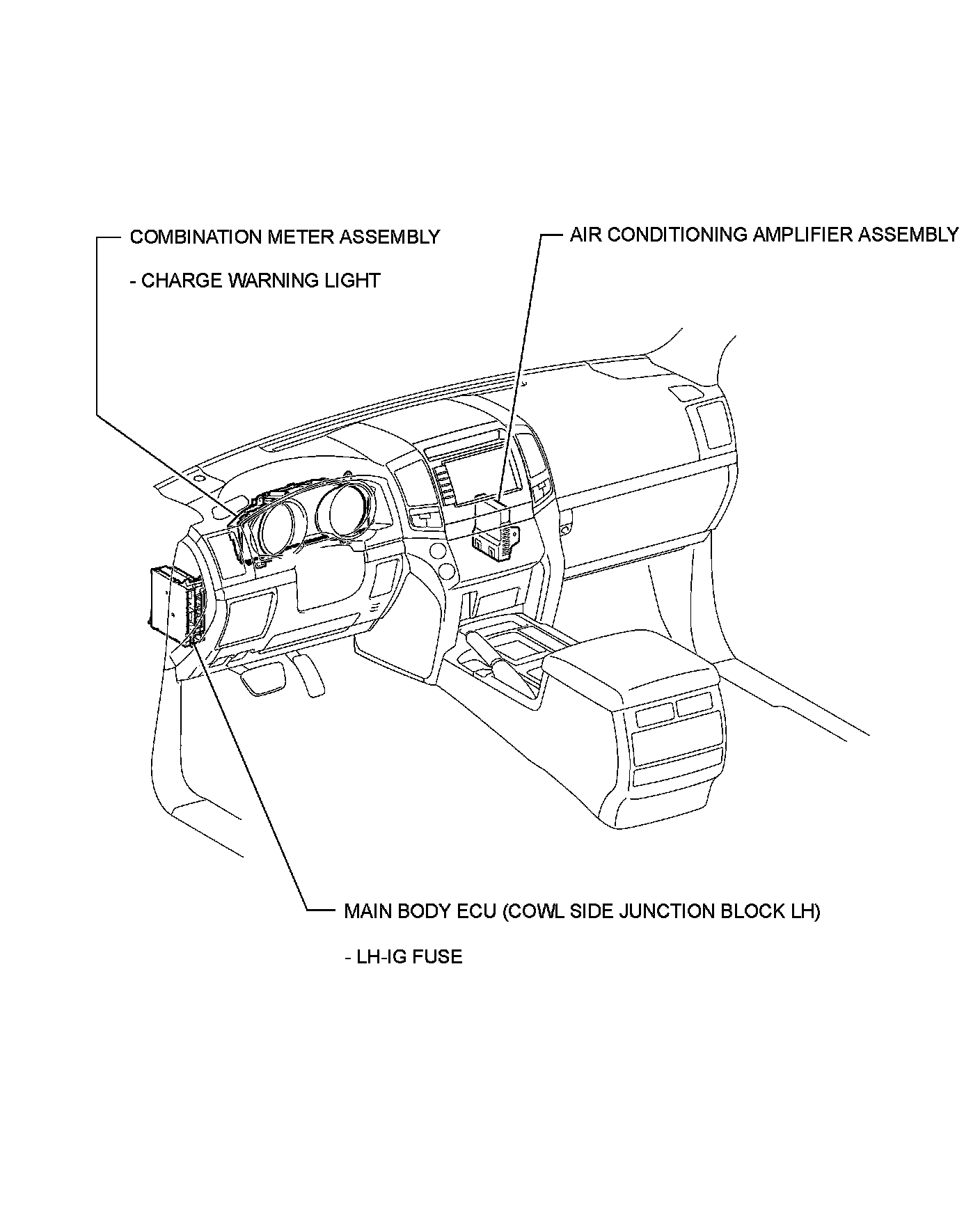 COMBINATION METER ASSEMBLY

- CHARGE WARNING LIGHT

AIR CONDITIONING AMPLIFIER ASSEMBLY

MAIN BODY ECU (COWL SIDE JUNCTION BLOCK LH)

- LH-IG FUSE