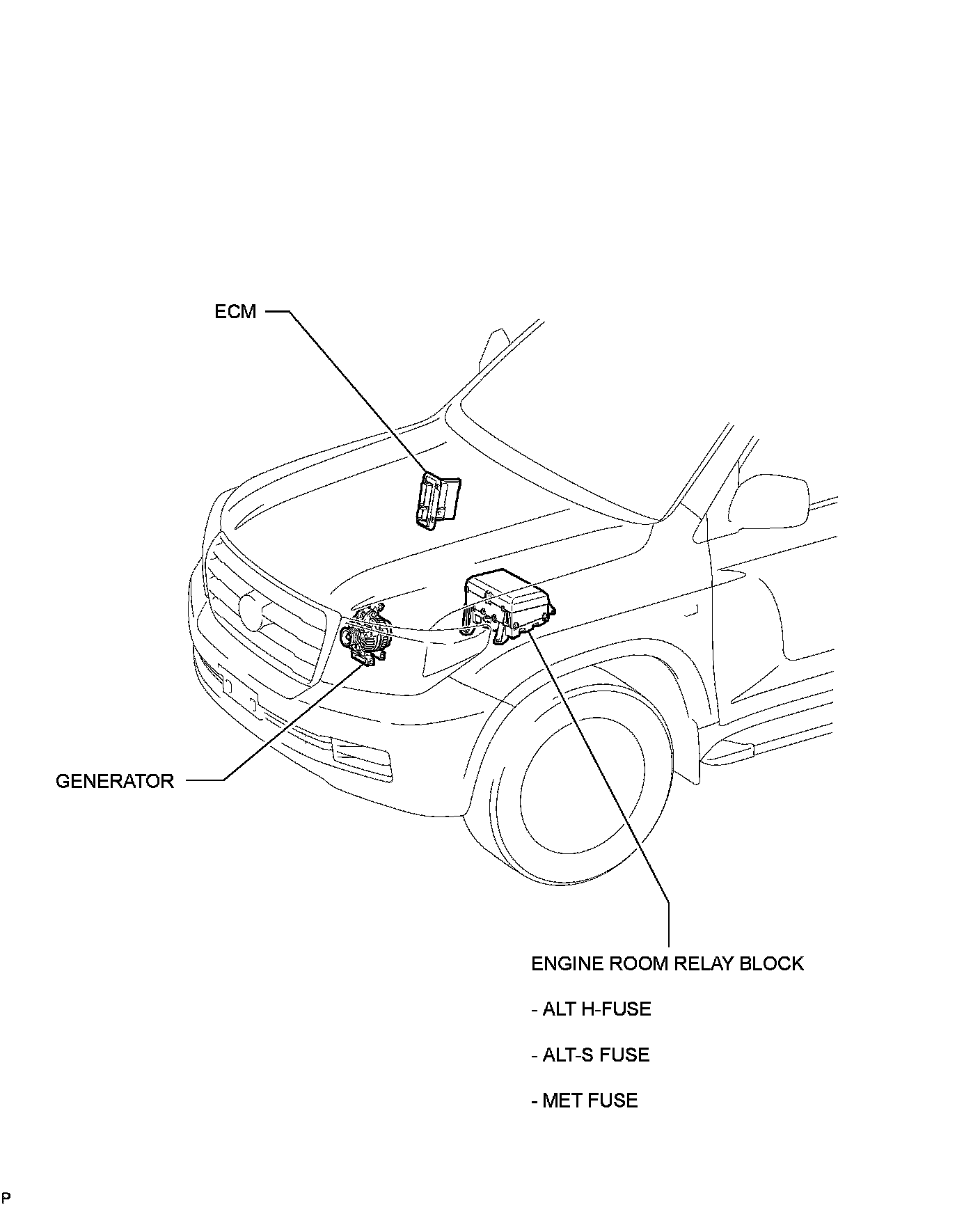 ECM

GENERATOR

ENGINE ROOM RELAY BLOCK

- ALT H-FUSE

- ALT-S FUSE

- MET FUSE

P