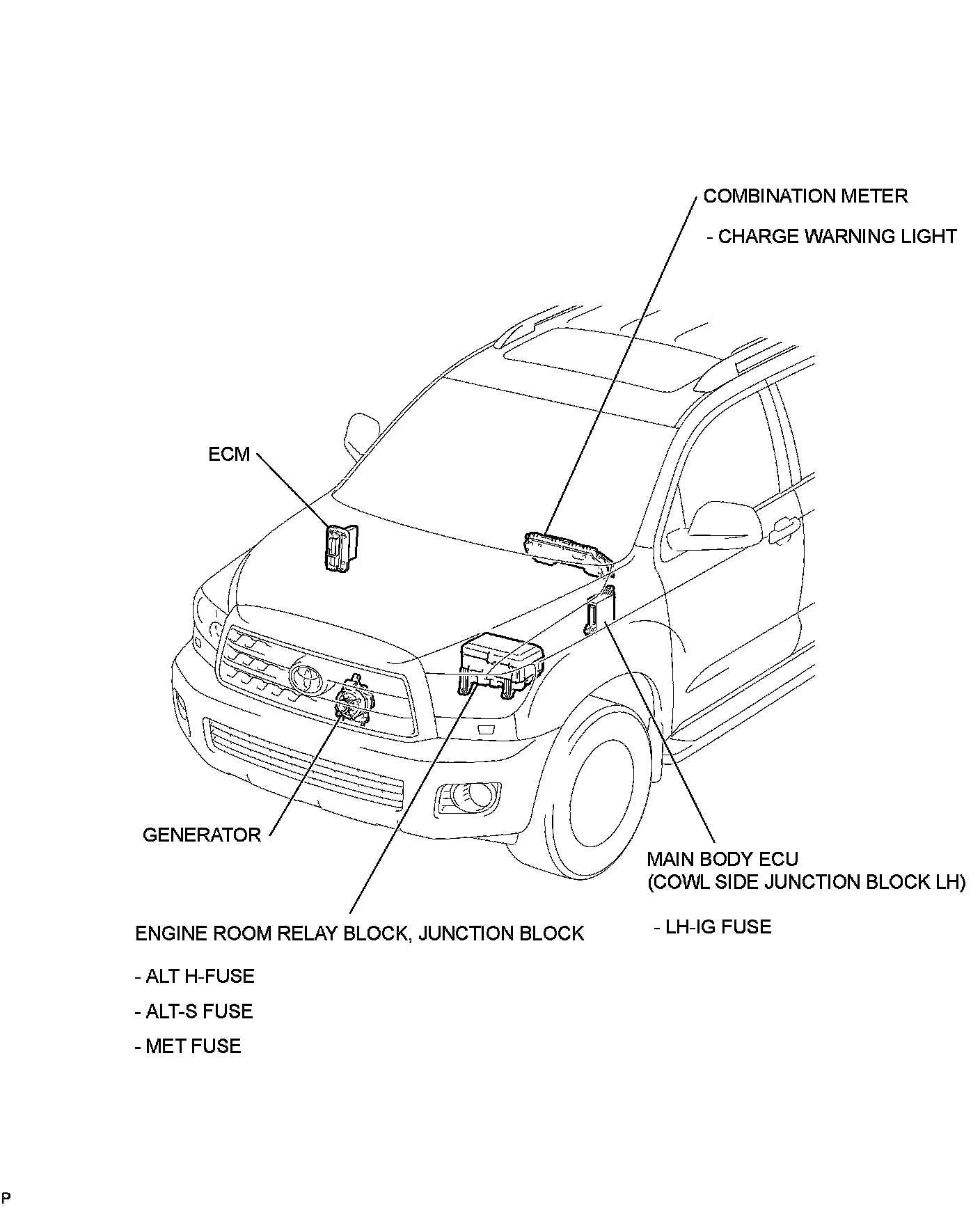 COMBINATION METER

- CHARGE WARNING LIGHT

ECM

GENERATOR

MAIN BODY ECU
(COWL SIDE JUNCTION BLOCK LH)

- LH-IG FUSE

ENGINE ROOM RELAY BLOCK, JUNCTION BLOCK

- ALT H-FUSE

- ALT-S FUSE

- MET FUSE

P