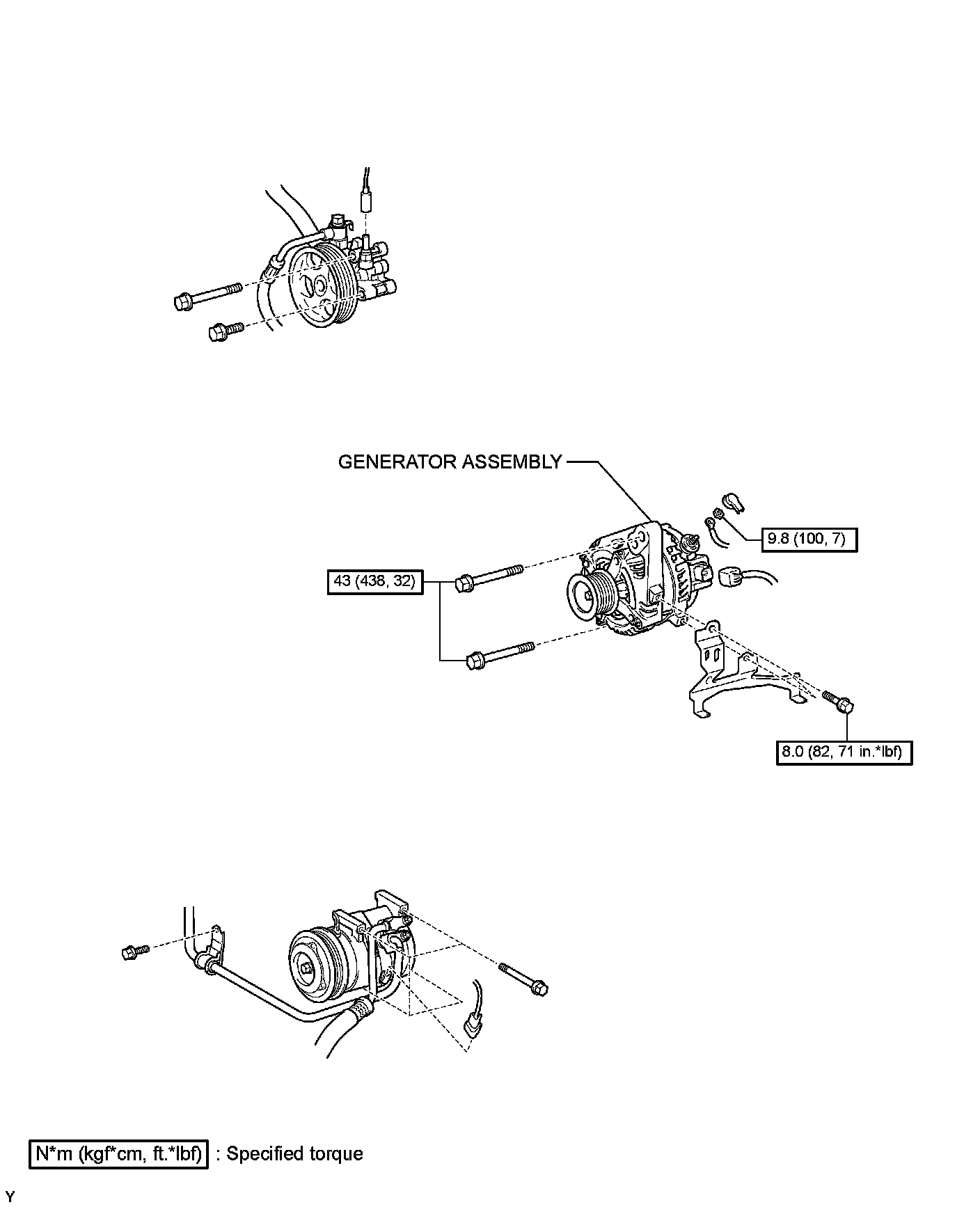 GENERATOR ASSEMBLY

9.8 (100, 7)

43 (438, 32)

8.0 (82, 71 in.*lbf)

N*m (kgf*cm, ft.*lbf) : Specified torque

Y