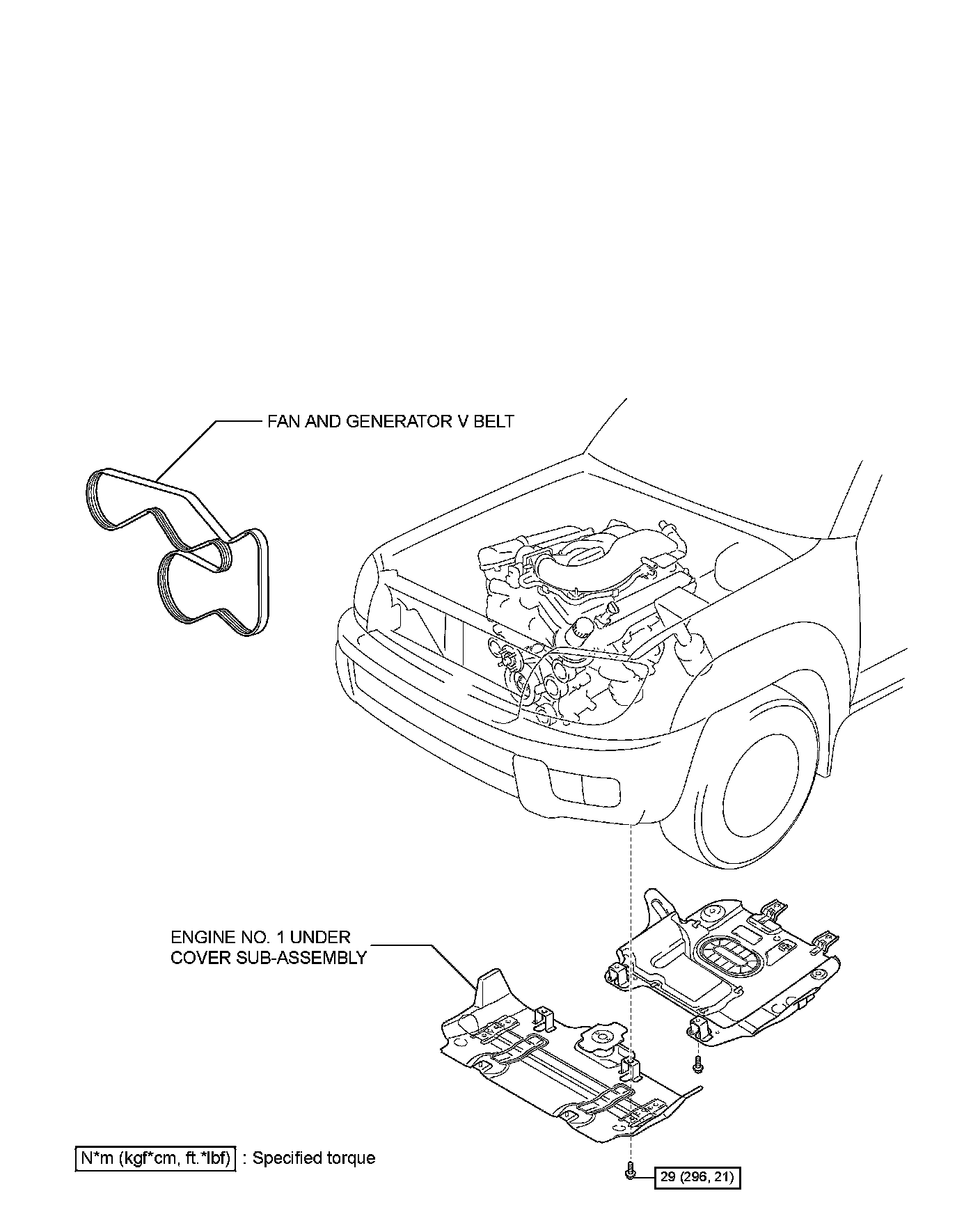 FAN AND GENERATOR V BELT

ENGINE NO. 1 UNDER COVER SUB-ASSEMBLY

N*m (kgf*cm, ft.*lbf) : Specified torque

29 (296, 21)