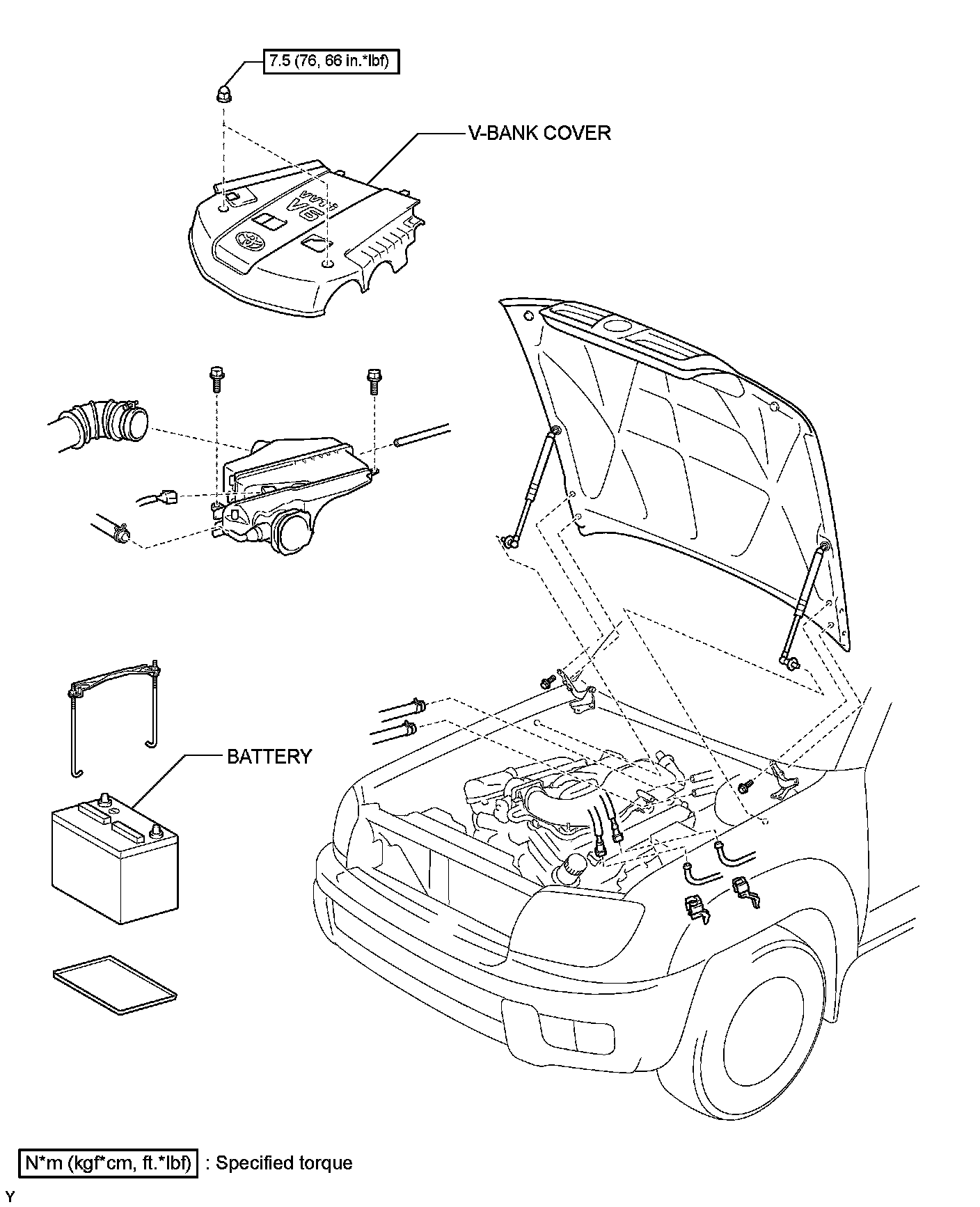 7.5 (76, 66 in.*lbf)

V-BANK COVER

V6

BATTERY

N*m (kgf*cm, ft.*lbf) : Specified torque

Y