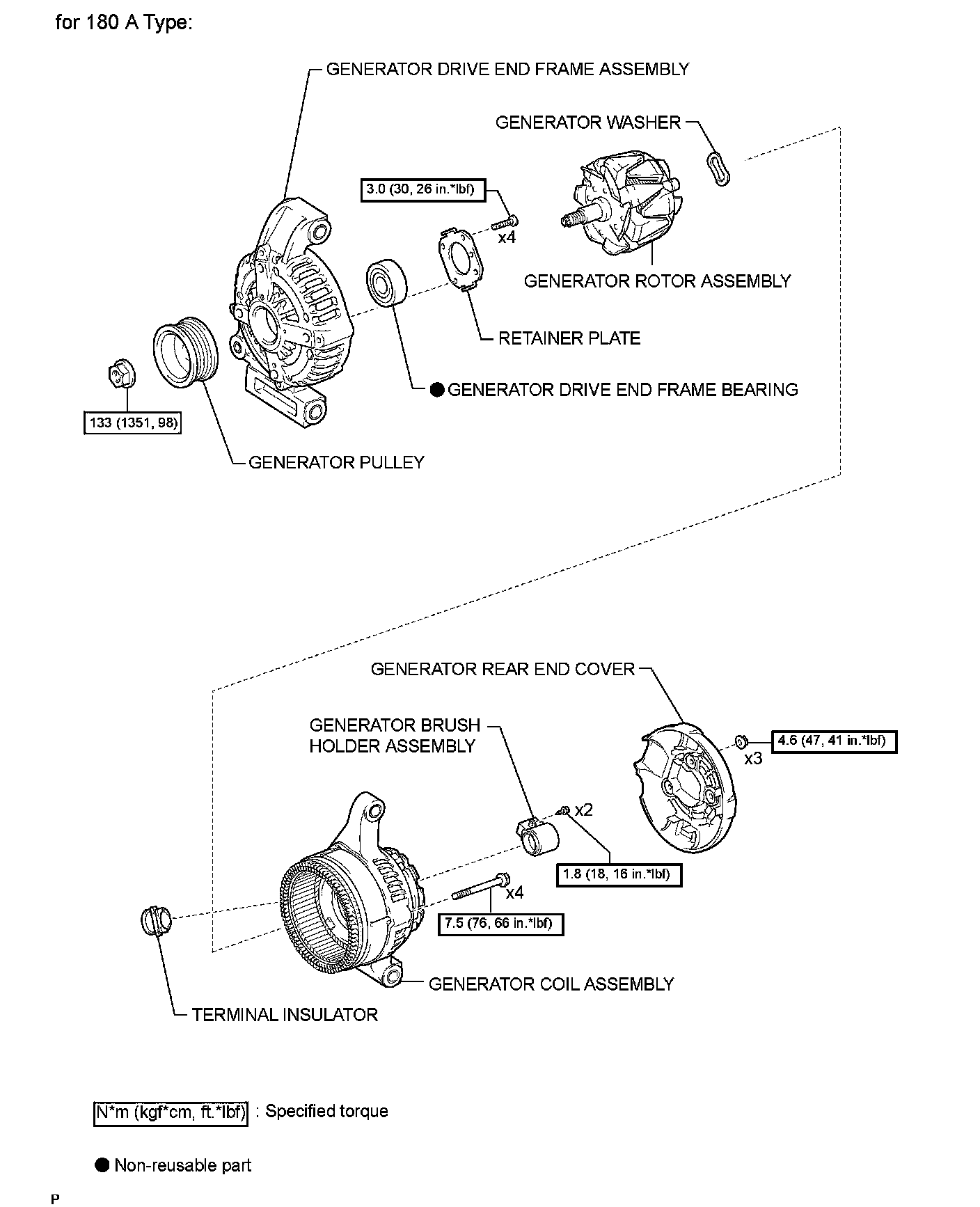 for 180 A Type:

GENERATOR DRIVE END FRAME ASSEMBLY

GENERATOR WASHER

3.0 (30, 26 in.*lbf)

x4

GENERATOR ROTOR ASSEMBLY

RETAINER PLATE

● GENERATOR DRIVE END FRAME BEARING

133 (1351, 98)

GENERATOR PULLEY

GENERATOR REAR END COVER

GENERATOR BRUSH HOLDER ASSEMBLY

4.6 (47, 41 in.*lbf)

x3

x2

1.8 (18, 16 in.*lbf)

x4

7.5 (76, 66 in.*lbf)

GENERATOR COIL ASSEMBLY

TERMINAL INSULATOR

N*m (kgf*cm, ft.*lbf) : Specified torque

● Non-reusable part

P