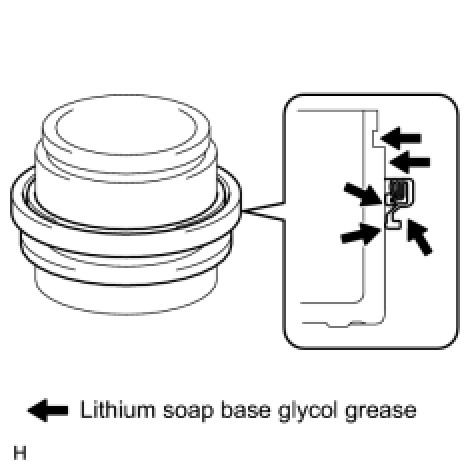 Lithium soap base glycol grease

H