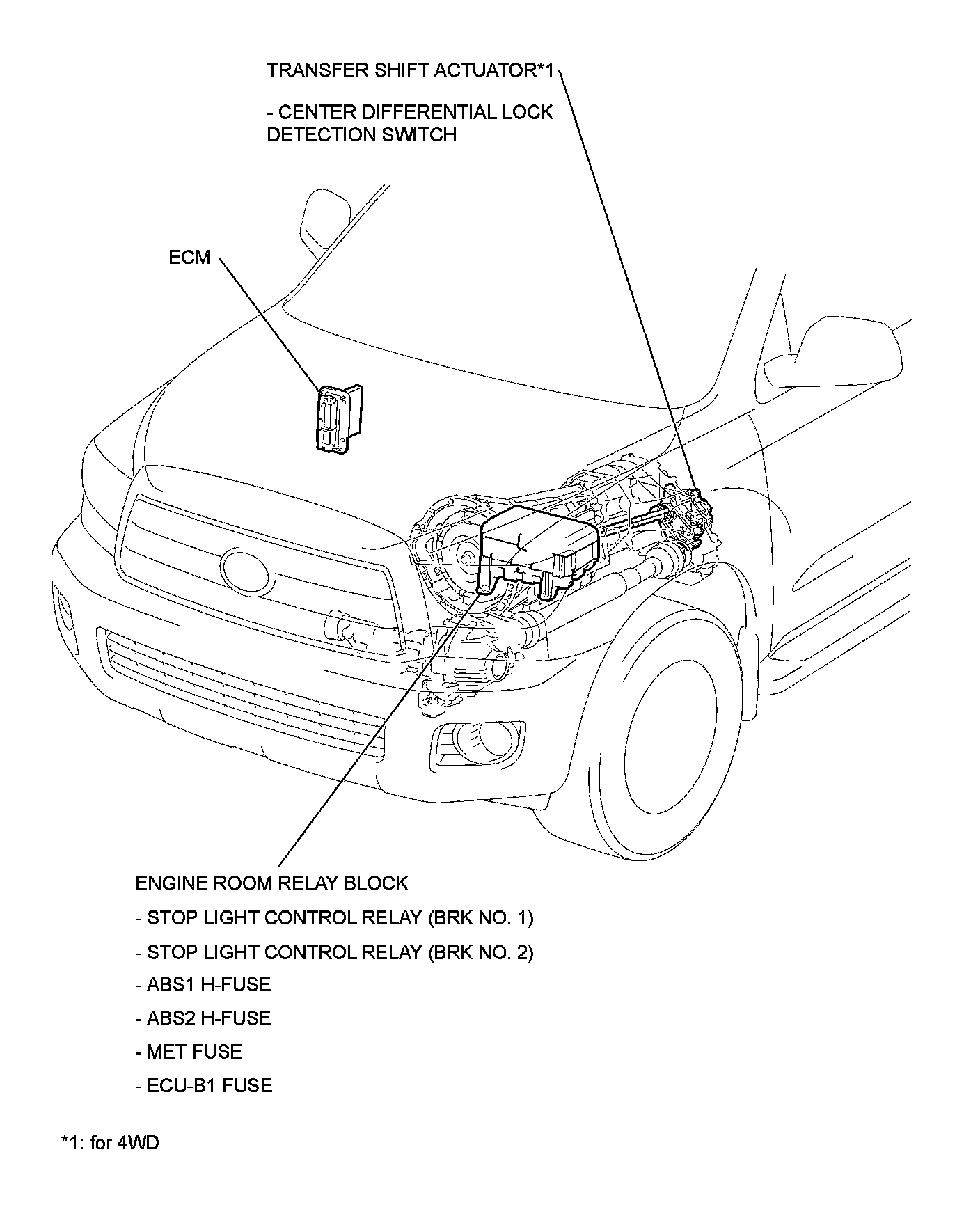 TRANSFER SHIFT ACTUATOR*1

- CENTER DIFFERENTIAL LOCK DETECTION SWITCH

ECM

ENGINE ROOM RELAY BLOCK

- STOP LIGHT CONTROL RELAY (BRK NO. 1)

- STOP LIGHT CONTROL RELAY (BRK NO. 2)

- ABS1 H-FUSE

- ABS2 H-FUSE

- MET FUSE

- ECU-B1 FUSE

*1: for 4WD