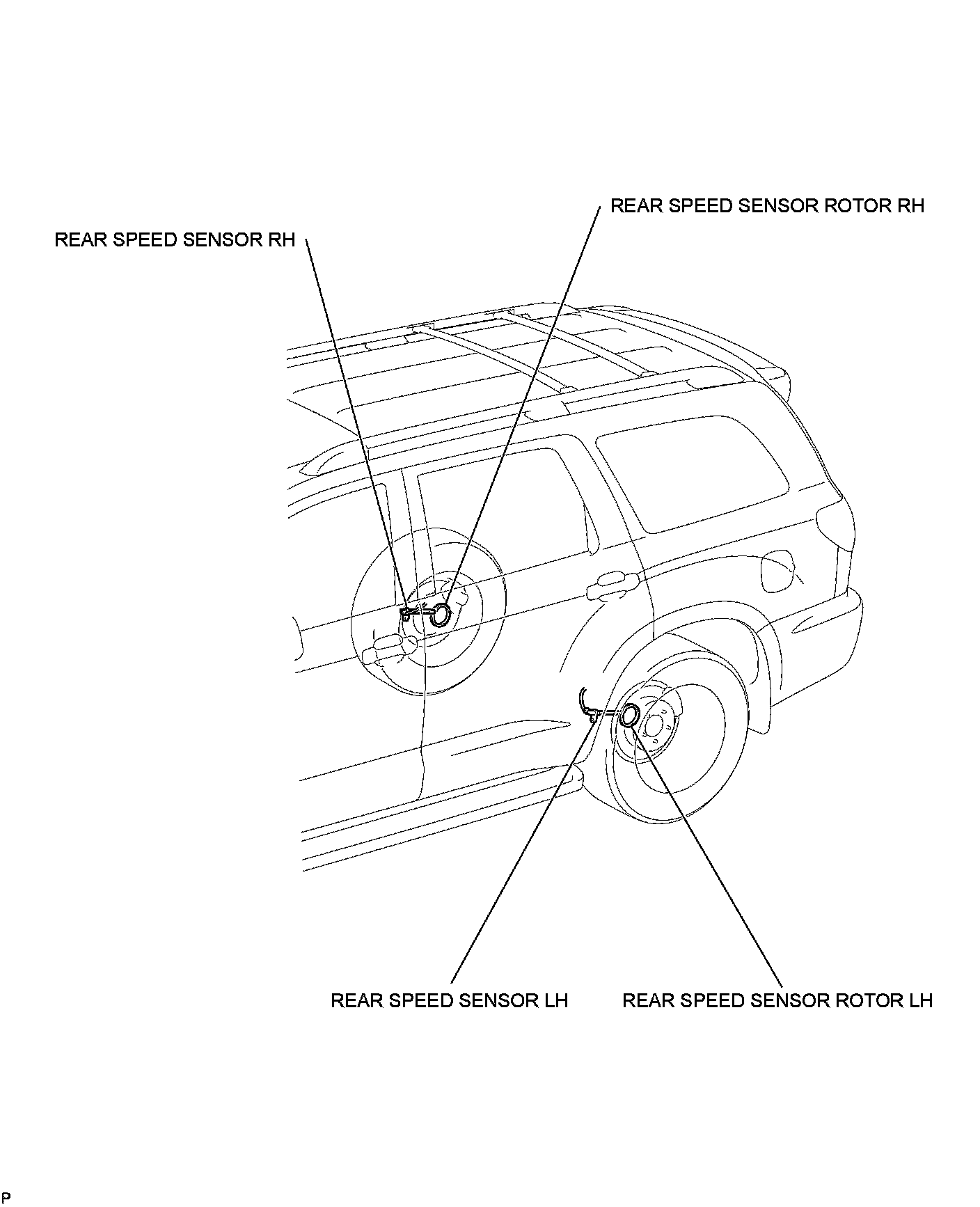 REAR SPEED SENSOR ROTOR RH

REAR SPEED SENSOR RH

REAR SPEED SENSOR LH

REAR SPEED SENSOR ROTOR LH

P