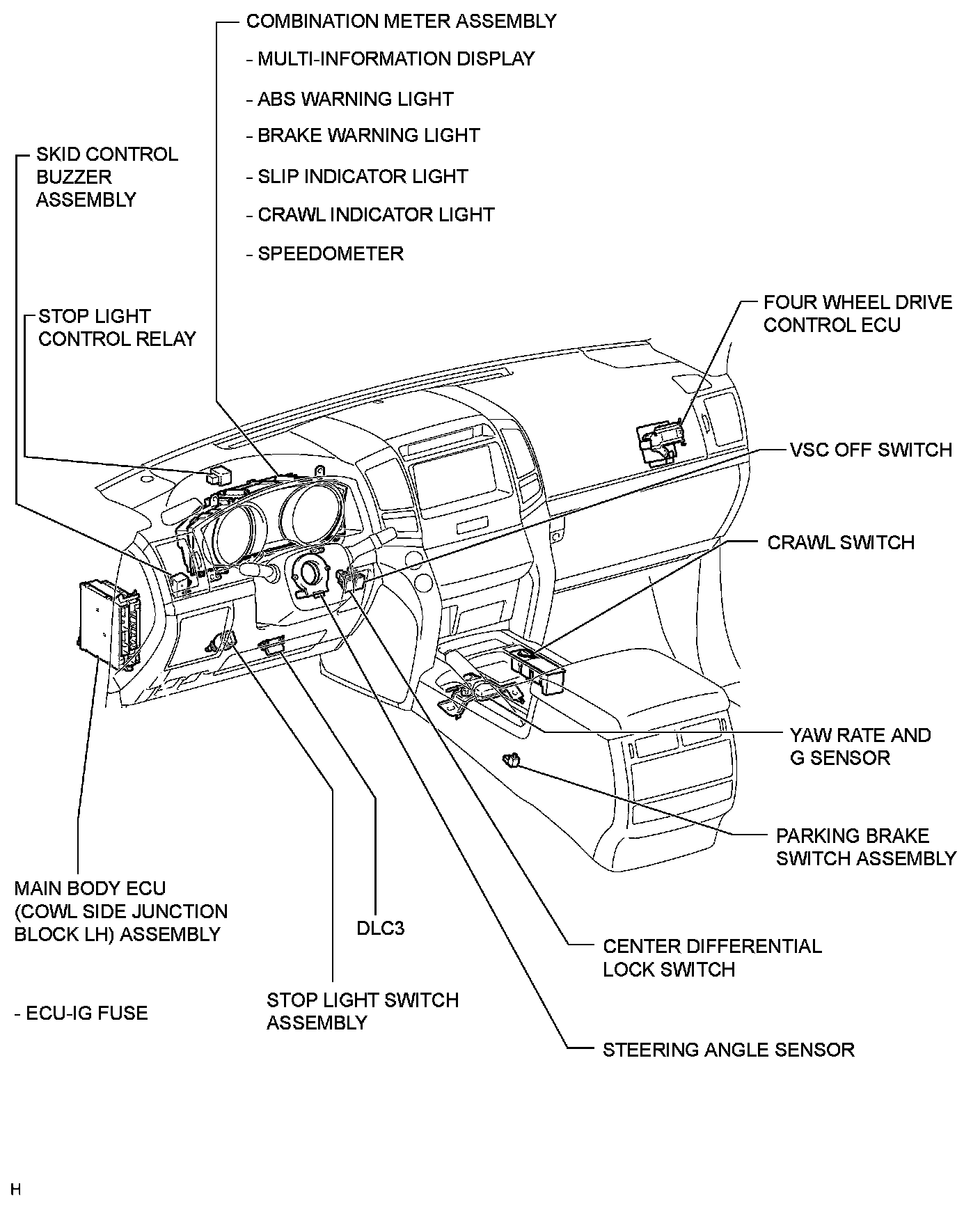 COMBINATION METER ASSEMBLY

- MULTI-INFORMATION DISPLAY

- ABS WARNING LIGHT

- BRAKE WARNING LIGHT

- SLIP INDICATOR LIGHT

- CRAWL INDICATOR LIGHT

- SPEEDOMETER

SKID CONTROL BUZZER ASSEMBLY

STOP LIGHT CONTROL RELAY

FOUR WHEEL DRIVE CONTROL ECU

VSC OFF SWITCH

CRAWL SWITCH

YAW RATE AND G SENSOR

PARKING BRAKE SWITCH ASSEMBLY

MAIN BODY ECU (COWL SIDE JUNCTION BLOCK LH) ASSEMBLY

- ECU-IG FUSE

DLC3

STOP LIGHT SWITCH ASSEMBLY

CENTER DIFFERENTIAL LOCK SWITCH

STEERING ANGLE SENSOR

H