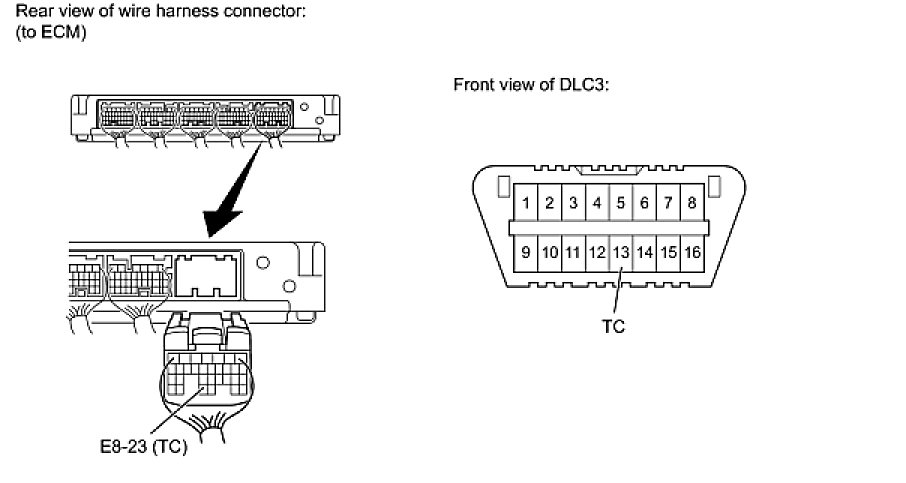 Rear view of wire harness connector:
(to ECM)

E8-23 (TC)

Front view of DLC3:

1 2 3 4 5 6 7 8
9 10 11 12 13 14 15 16

TC