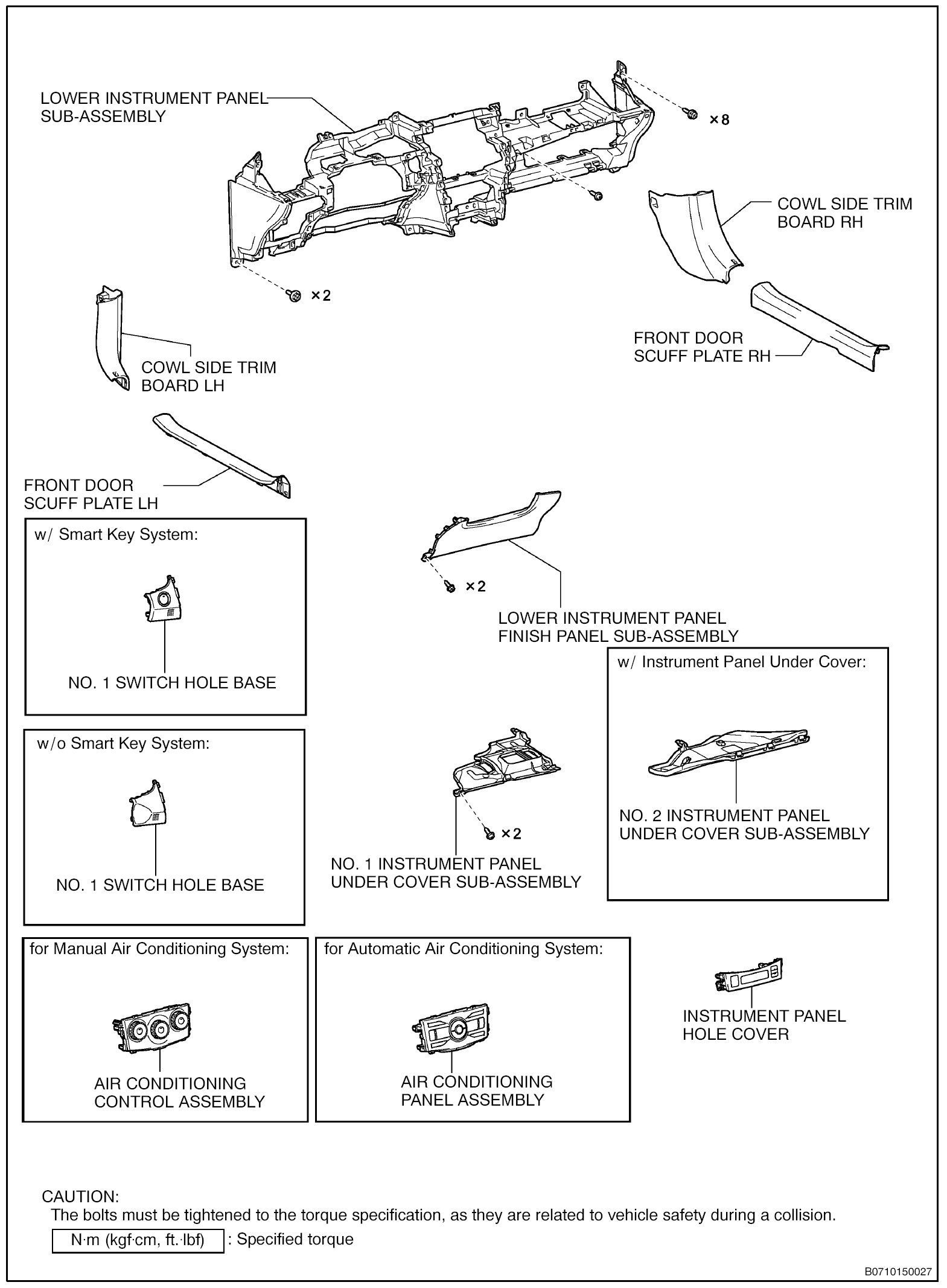 LOWER INSTRUMENT PANEL SUB-ASSEMBLY

×8

COWL SIDE TRIM BOARD RH

×2

FRONT DOOR SCUFF PLATE RH

COWL SIDE TRIM BOARD LH

FRONT DOOR SCUFF PLATE LH

w/ Smart Key System:

NO. 1 SWITCH HOLE BASE

×2

LOWER INSTRUMENT PANEL FINISH PANEL SUB-ASSEMBLY

w/ Instrument Panel Under Cover:

NO. 2 INSTRUMENT PANEL UNDER COVER SUB-ASSEMBLY

w/o Smart Key System:

NO. 1 SWITCH HOLE BASE

×2

NO. 1 INSTRUMENT PANEL UNDER COVER SUB-ASSEMBLY

for Manual Air Conditioning System:

AIR CONDITIONING CONTROL ASSEMBLY

for Automatic Air Conditioning System:

AIR CONDITIONING PANEL ASSEMBLY

INSTRUMENT PANEL HOLE COVER

CAUTION:
The bolts must be tightened to the torque specification, as they are related to vehicle safety during a collision.

N·m (kgf·cm, ft.·lbf) : Specified torque

B0710150027