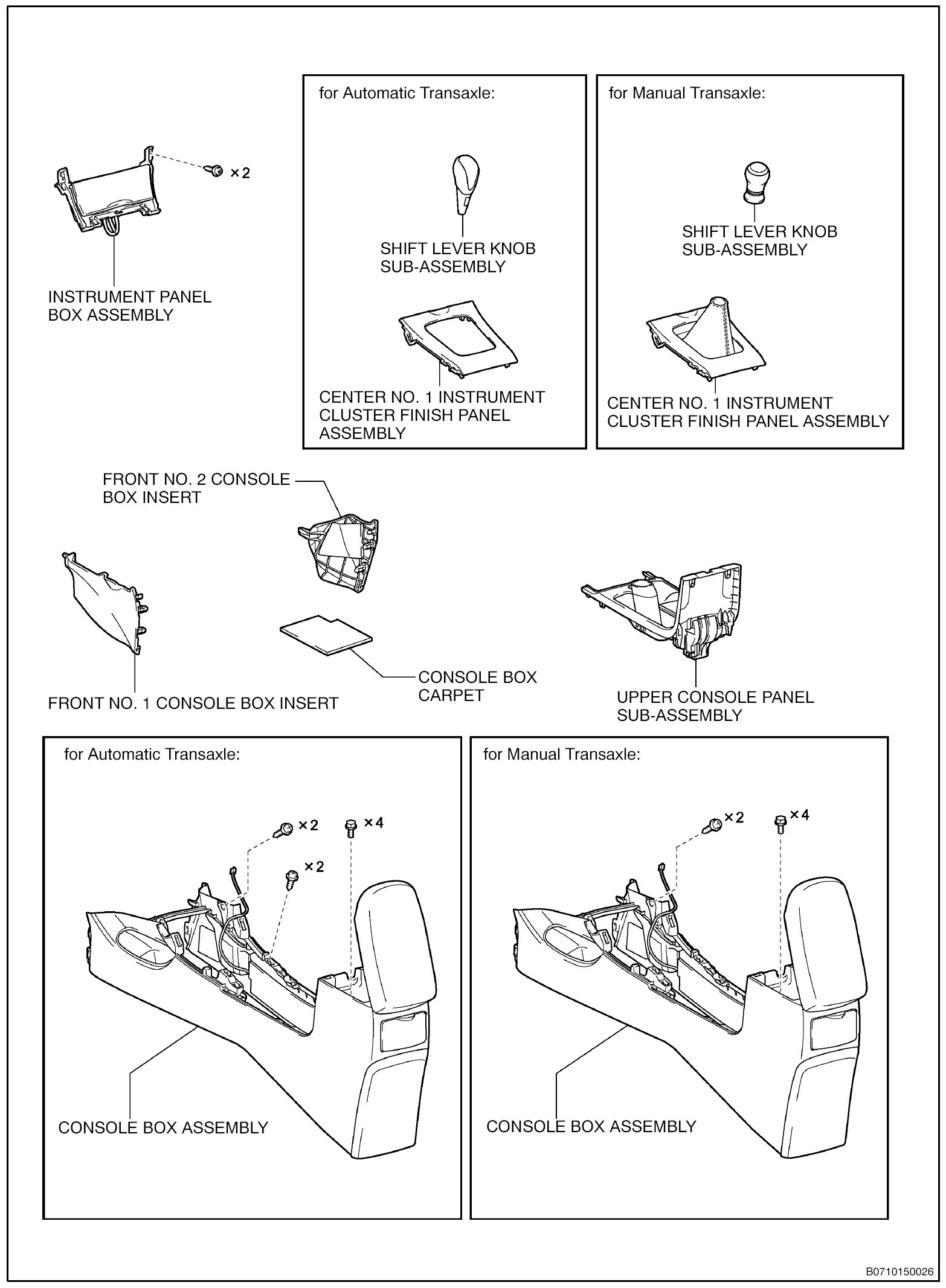 ×2

INSTRUMENT PANEL BOX ASSEMBLY

for Automatic Transaxle:

SHIFT LEVER KNOB SUB-ASSEMBLY

CENTER NO. 1 INSTRUMENT CLUSTER FINISH PANEL ASSEMBLY

for Manual Transaxle:

SHIFT LEVER KNOB SUB-ASSEMBLY

CENTER NO. 1 INSTRUMENT CLUSTER FINISH PANEL ASSEMBLY

FRONT NO. 2 CONSOLE BOX INSERT

FRONT NO. 1 CONSOLE BOX INSERT

CONSOLE BOX CARPET

UPPER CONSOLE PANEL SUB-ASSEMBLY

for Automatic Transaxle:

×2

×4

×2

CONSOLE BOX ASSEMBLY

for Manual Transaxle:

×2

×4

CONSOLE BOX ASSEMBLY

B0710150026