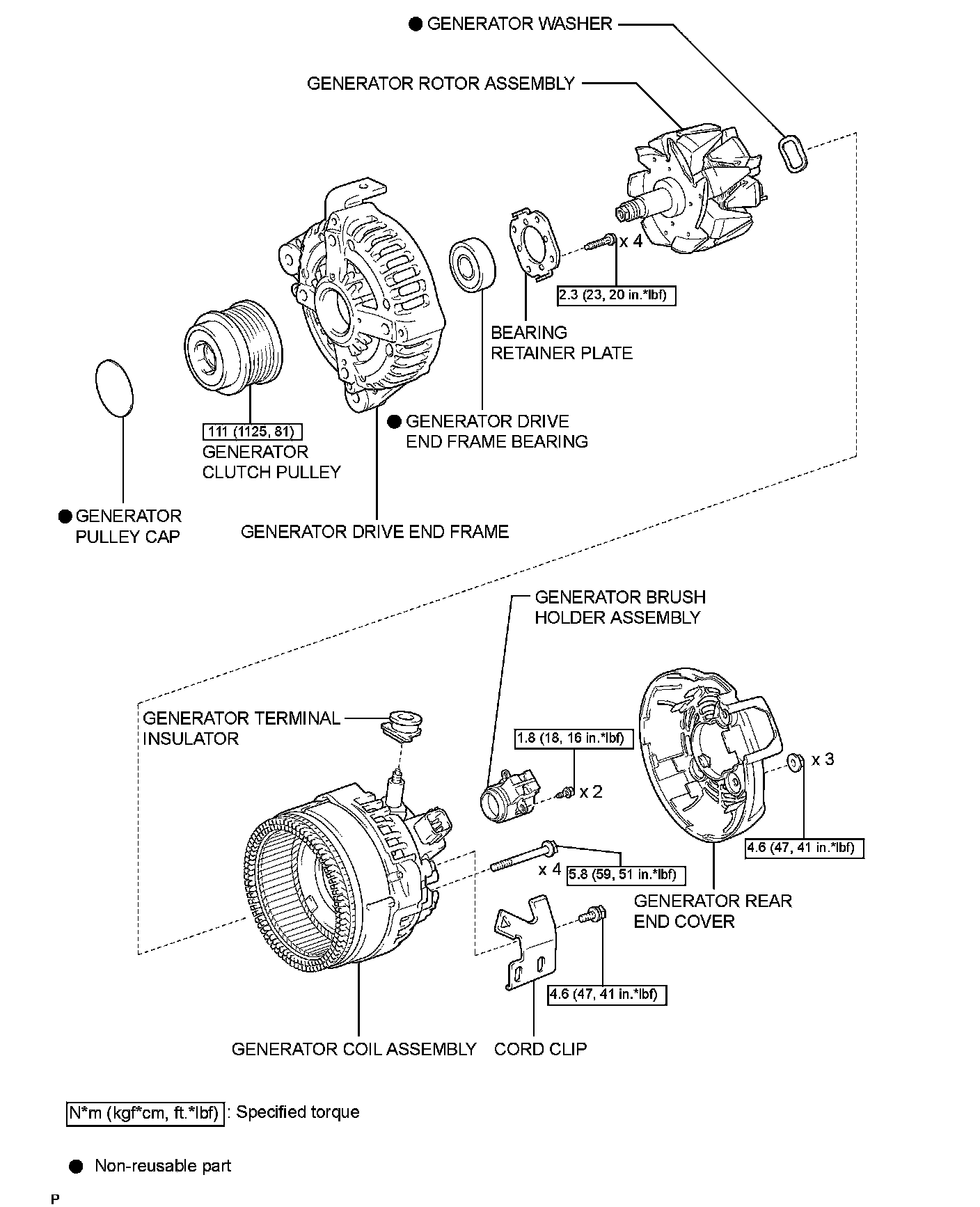 ● GENERATOR WASHER

GENERATOR ROTOR ASSEMBLY

x 4

2.3 (23, 20 in.*lbf)

BEARING RETAINER PLATE

● GENERATOR DRIVE END FRAME BEARING

111 (1125, 81)

GENERATOR CLUTCH PULLEY

● GENERATOR PULLEY CAP

GENERATOR DRIVE END FRAME

GENERATOR BRUSH HOLDER ASSEMBLY

GENERATOR TERMINAL INSULATOR

1.8 (18, 16 in.*lbf)

x 2

x 3

4.6 (47, 41 in.*lbf)

x 4

5.8 (59, 51 in.*lbf)

GENERATOR REAR END COVER

4.6 (47, 41 in.*lbf)

GENERATOR COIL ASSEMBLY

CORD CLIP

N*m (kgf*cm, ft.*lbf) : Specified torque

● Non-reusable part

P