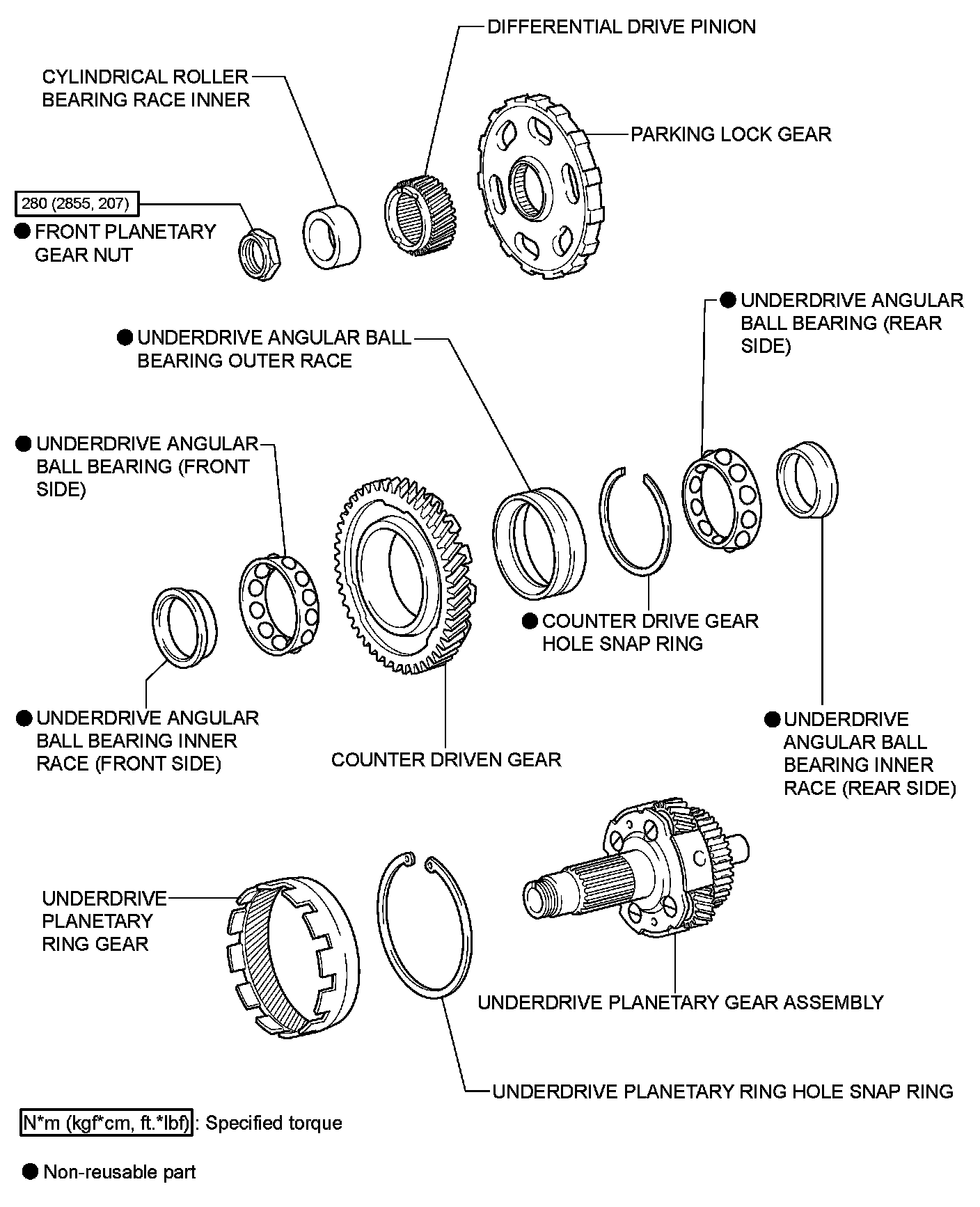 DIFFERENTIAL DRIVE PINION

CYLINDRICAL ROLLER BEARING RACE INNER

PARKING LOCK GEAR

280 (2855, 207)

● FRONT PLANETARY GEAR NUT

● UNDERDRIVE ANGULAR BALL BEARING (REAR SIDE)

● UNDERDRIVE ANGULAR BALL BEARING OUTER RACE

● UNDERDRIVE ANGULAR BALL BEARING (FRONT SIDE)

● COUNTER DRIVE GEAR HOLE SNAP RING

● UNDERDRIVE ANGULAR BALL BEARING INNER RACE (FRONT SIDE)

COUNTER DRIVEN GEAR

● UNDERDRIVE ANGULAR BALL BEARING INNER RACE (REAR SIDE)

UNDERDRIVE PLANETARY RING GEAR

UNDERDRIVE PLANETARY GEAR ASSEMBLY

UNDERDRIVE PLANETARY RING HOLE SNAP RING

N*m (kgf*cm, ft.*lbf) : Specified torque

● Non-reusable part