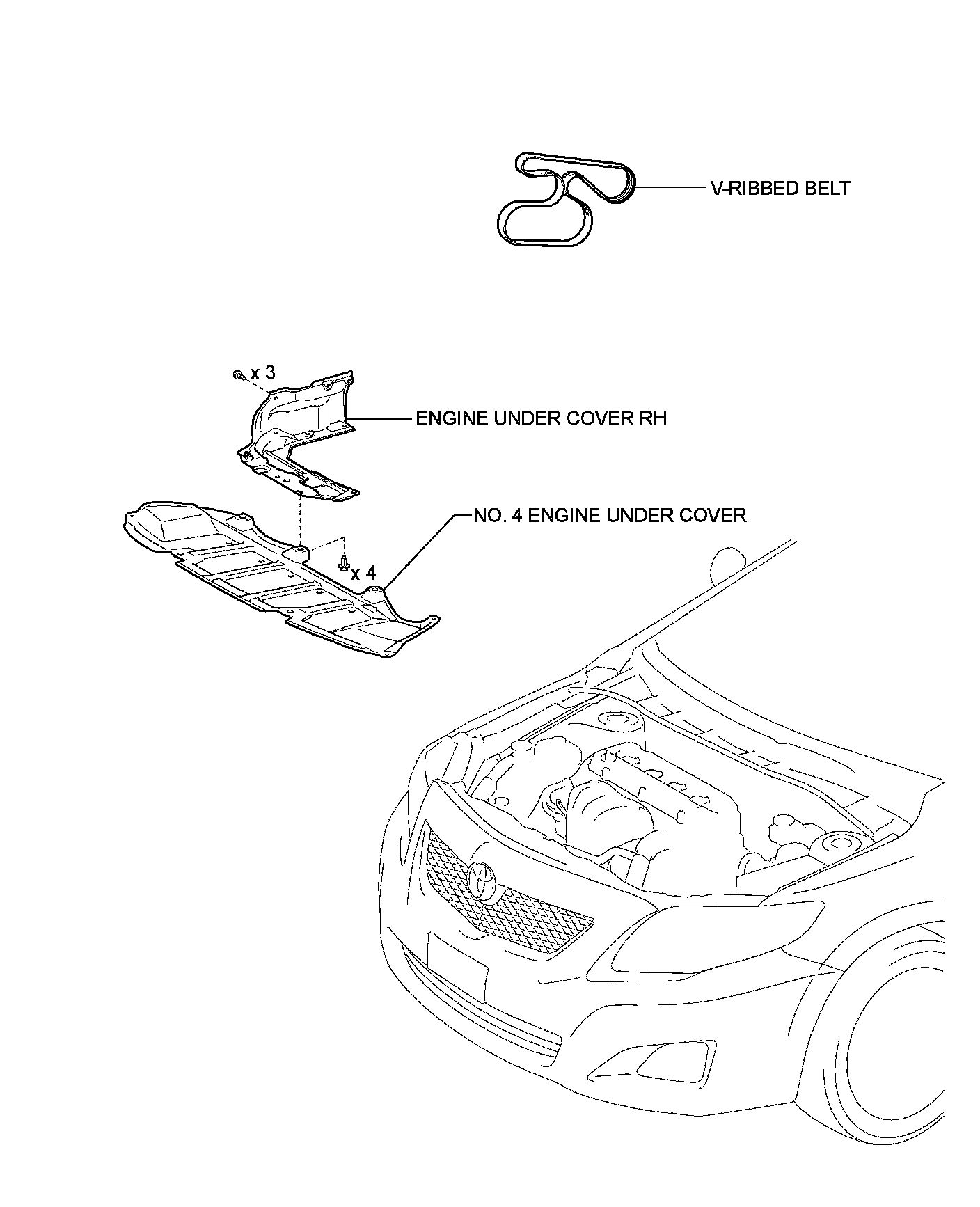 V-RIBBED BELT

x 3

ENGINE UNDER COVER RH

NO. 4 ENGINE UNDER COVER

x 4