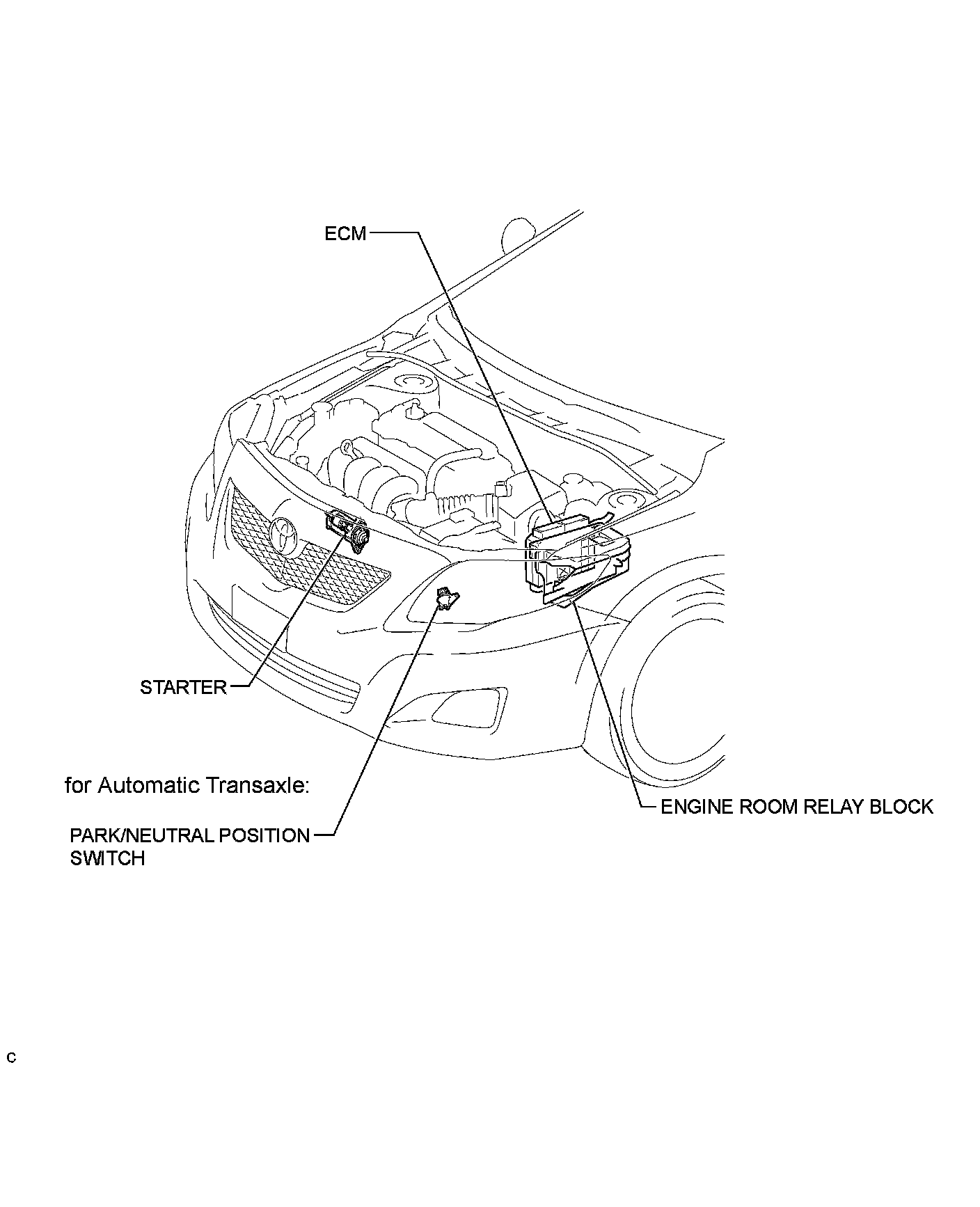 ECM

STARTER

for Automatic Transaxle:

PARK/NEUTRAL POSITION SWITCH

ENGINE ROOM RELAY BLOCK

C