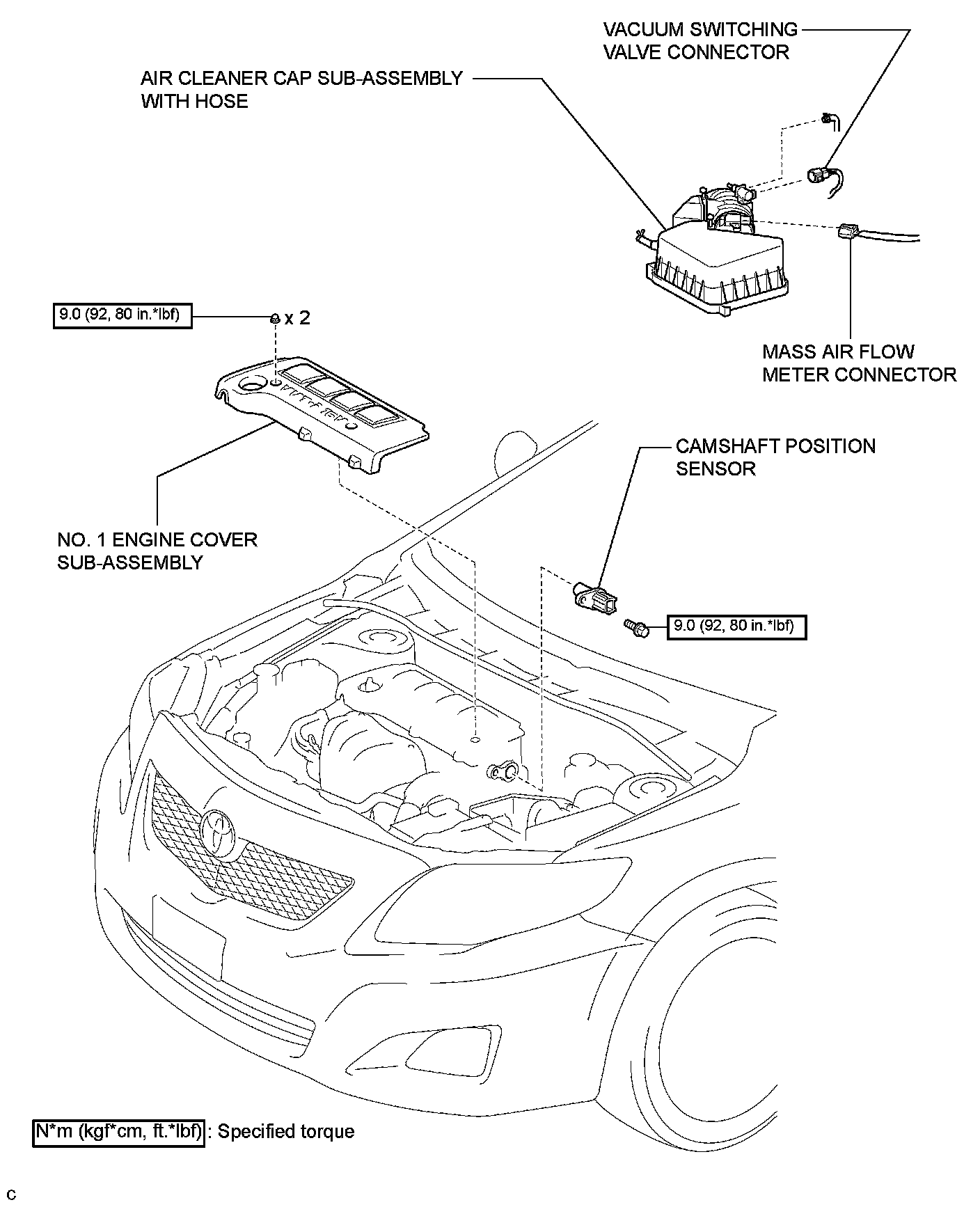 VACUUM SWITCHING VALVE CONNECTOR

AIR CLEANER CAP SUB-ASSEMBLY WITH HOSE

9.0 (92, 80 in.*lbf)

x 2

MASS AIR FLOW METER CONNECTOR

CAMSHAFT POSITION SENSOR

NO. 1 ENGINE COVER SUB-ASSEMBLY

9.0 (92, 80 in.*lbf)

N*m (kgf*cm, ft.*lbf) : Specified torque

C