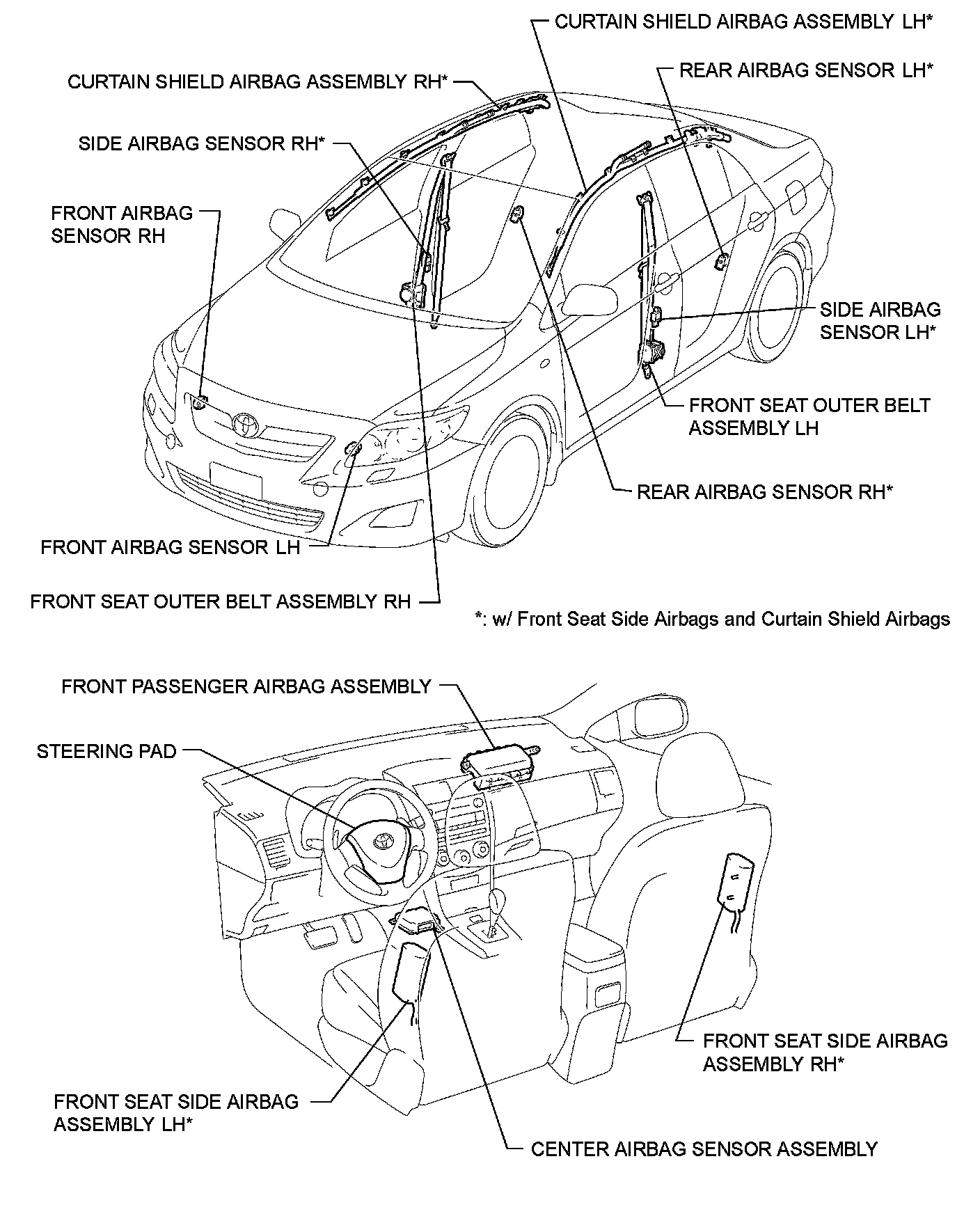 CURTAIN SHIELD AIRBAG ASSEMBLY LH*

CURTAIN SHIELD AIRBAG ASSEMBLY RH*

REAR AIRBAG SENSOR LH*

SIDE AIRBAG SENSOR RH*

FRONT AIRBAG SENSOR RH

SIDE AIRBAG SENSOR LH*

FRONT SEAT OUTER BELT ASSEMBLY LH

REAR AIRBAG SENSOR RH*

FRONT AIRBAG SENSOR LH

FRONT SEAT OUTER BELT ASSEMBLY RH

*: w/ Front Seat Side Airbags and Curtain Shield Airbags

FRONT PASSENGER AIRBAG ASSEMBLY

STEERING PAD

FRONT SEAT SIDE AIRBAG ASSEMBLY RH*

FRONT SEAT SIDE AIRBAG ASSEMBLY LH*

CENTER AIRBAG SENSOR ASSEMBLY