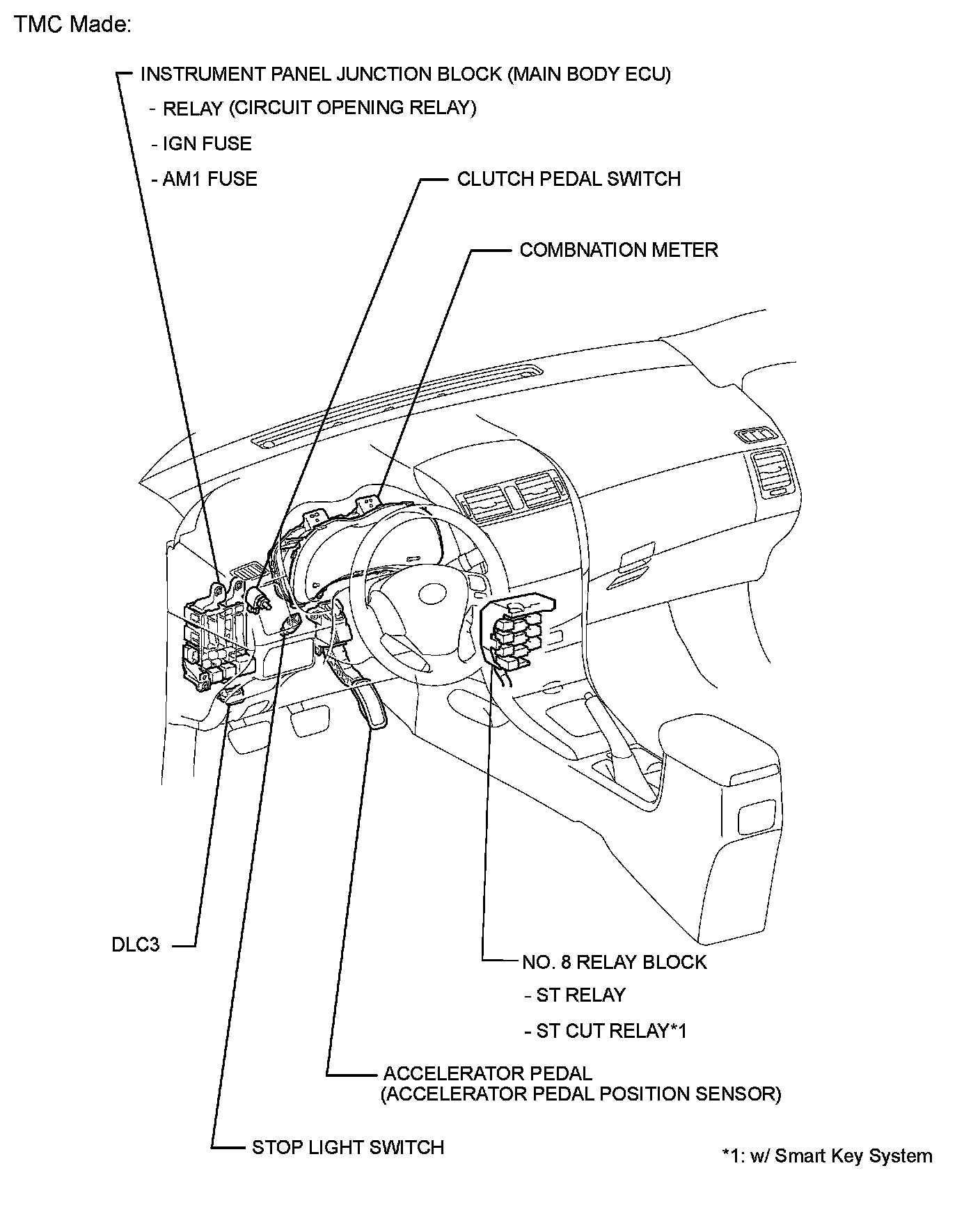 TMC Made:

INSTRUMENT PANEL JUNCTION BLOCK (MAIN BODY ECU)
- RELAY (CIRCUIT OPENING RELAY)
- IGN FUSE
- AM1 FUSE

CLUTCH PEDAL SWITCH

COMBNATION METER

DLC3

NO. 8 RELAY BLOCK
- ST RELAY
- ST CUT RELAY*1

ACCELERATOR PEDAL
(ACCELERATOR PEDAL POSITION SENSOR)

STOP LIGHT SWITCH

*1: w/ Smart Key System