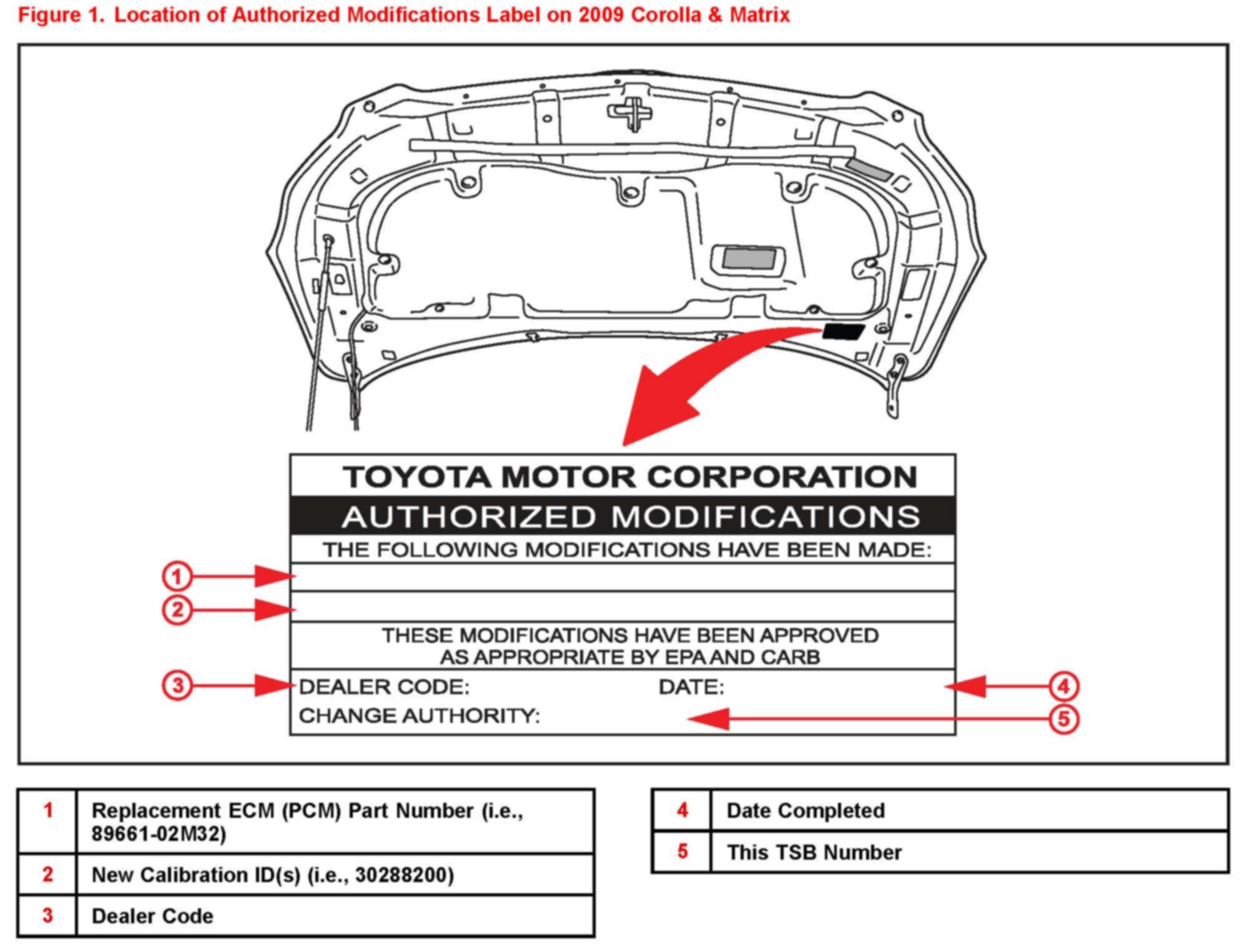 Figure 1. Location of Authorized Modifications Label on 2009 Corolla & Matrix

TOYOTA MOTOR CORPORATION

AUTHORIZED MODIFICATIONS

THE FOLLOWING MODIFICATIONS HAVE BEEN MADE:

1

2

THESE MODIFICATIONS HAVE BEEN APPROVED AS APPROPRIATE BY EPA AND CARB

3 DEALER CODE: DATE: 4

CHANGE AUTHORITY: 5

| 1 | Replacement ECM (PCM) Part Number (i.e., 89661-02M32) |
|---|---|
| 2 | New Calibration ID(s) (i.e., 30288200) |
| 3 | Dealer Code |

| 4 | Date Completed |
|---|---|
| 5 | This TSB Number |