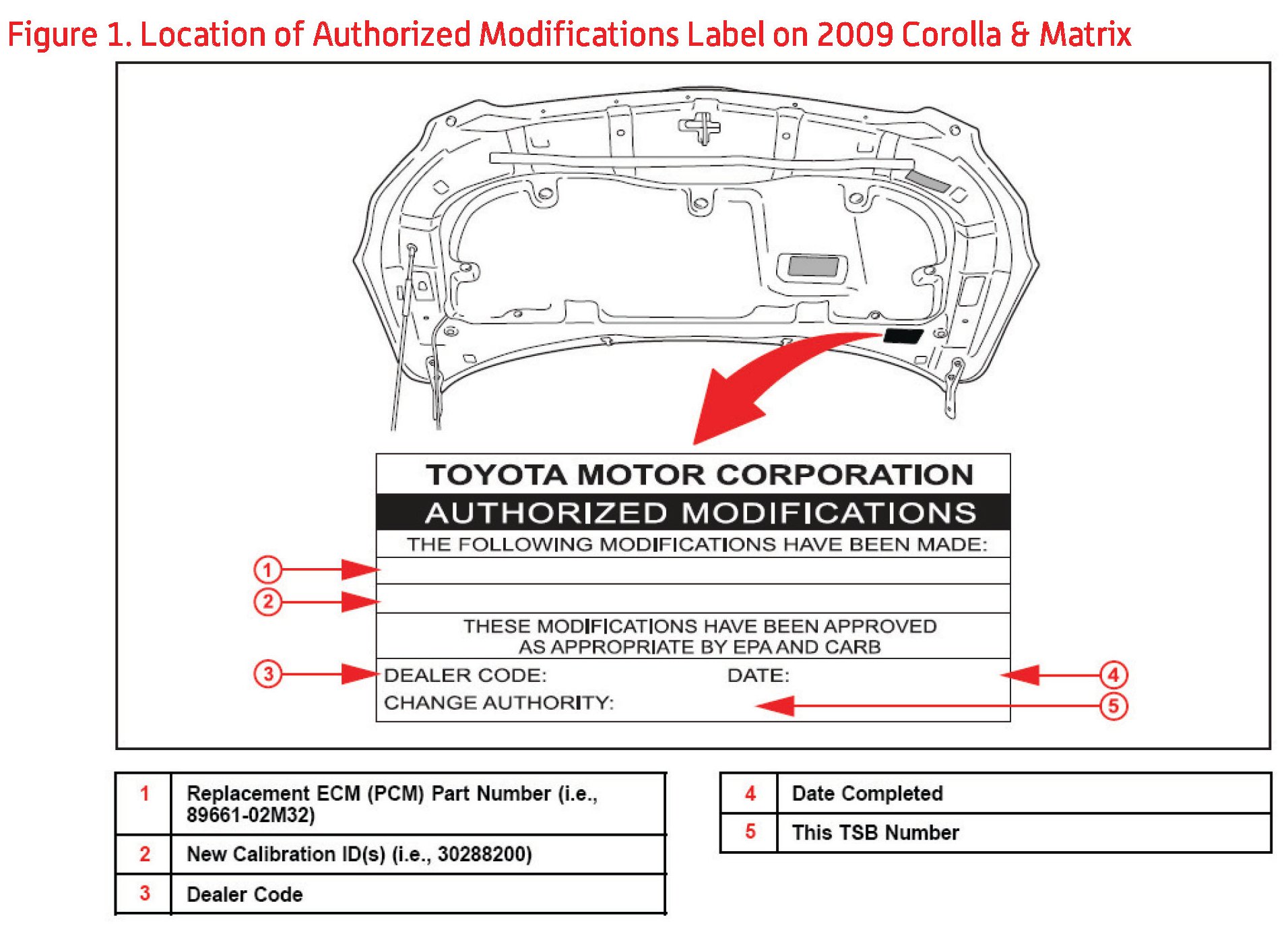 Figure 1. Location of Authorized Modifications Label on 2009 Corolla & Matrix

TOYOTA MOTOR CORPORATION
AUTHORIZED MODIFICATIONS
THE FOLLOWING MODIFICATIONS HAVE BEEN MADE:

1

2

THESE MODIFICATIONS HAVE BEEN APPROVED AS APPROPRIATE BY EPA AND CARB

3
DEALER CODE: DATE:
4
CHANGE AUTHORITY:
5

| 1 | Replacement ECM (PCM) Part Number (i.e., 89661-02M32) |
|---|---|
| 2 | New Calibration ID(s) (i.e., 30288200) |
| 3 | Dealer Code |

| 4 | Date Completed |
|---|---|
| 5 | This TSB Number |