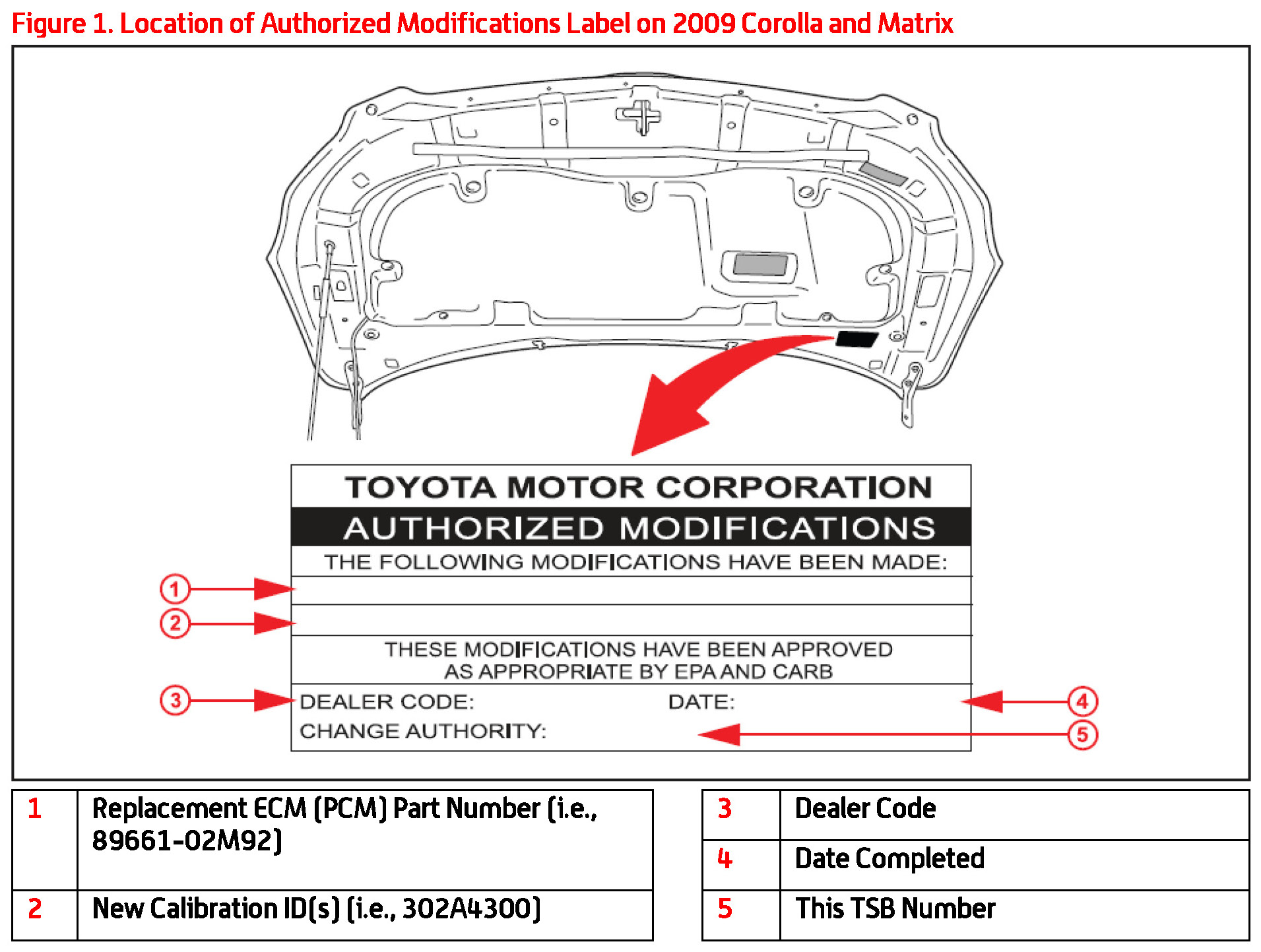 Figure 1. Location of Authorized Modifications Label on 2009 Corolla and Matrix

TOYOTA MOTOR CORPORATION
AUTHORIZED MODIFICATIONS
THE FOLLOWING MODIFICATIONS HAVE BEEN MADE:

1
2

THESE MODIFICATIONS HAVE BEEN APPROVED AS APPROPRIATE BY EPA AND CARB

3
DEALER CODE:
DATE:
4
CHANGE AUTHORITY:
5

| 1 | Replacement ECM (PCM) Part Number (i.e., 89661-02M92) |
|---|---|
| 2 | New Calibration ID(s) (i.e., 302A4300) |

| 3 | Dealer Code |
|---|---|
| 4 | Date Completed |
| 5 | This TSB Number |