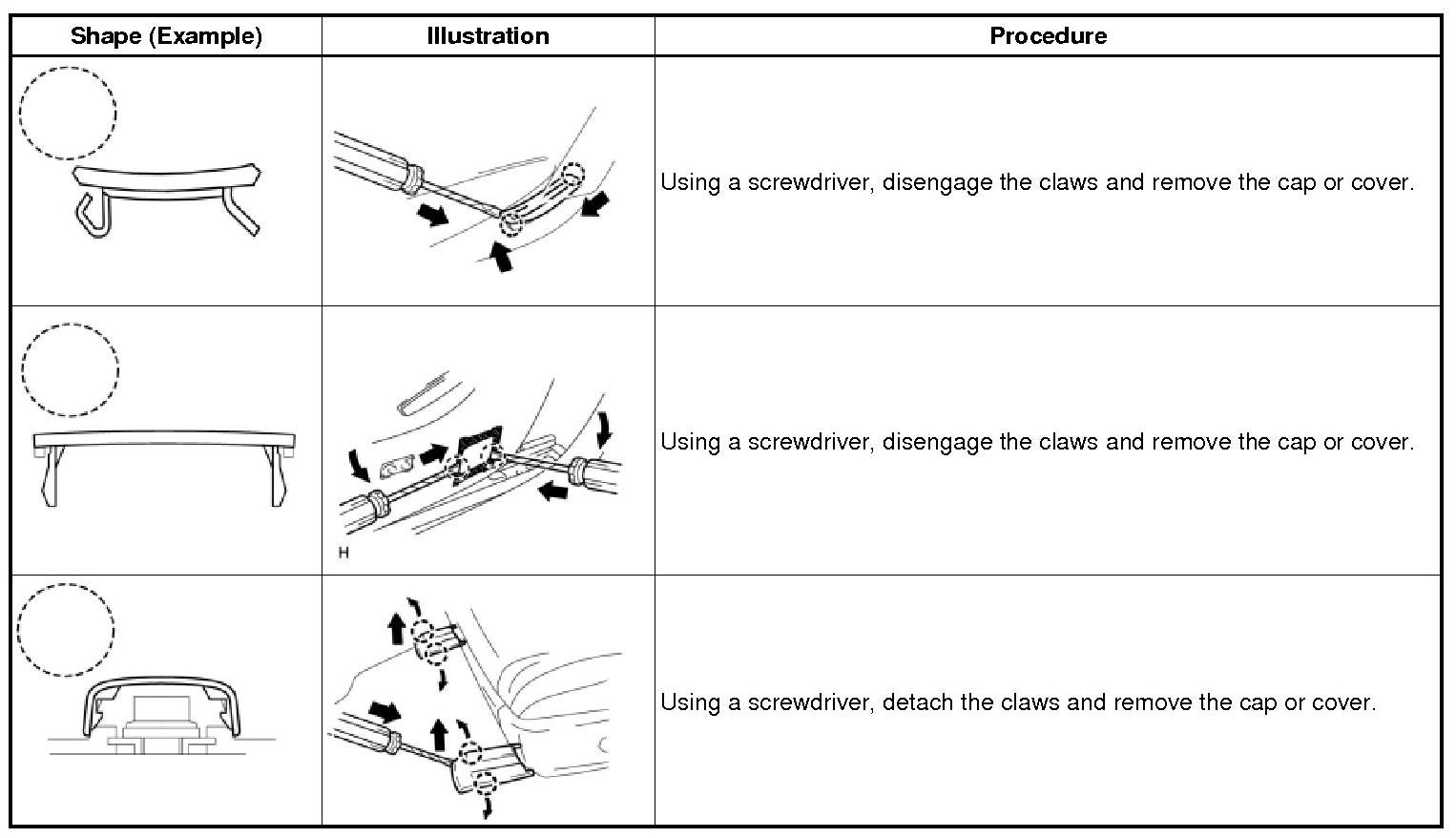 | Shape (Example) | Illustration | Procedure |
|---|---|---|
| | | Using a screwdriver, disengage the claws and remove the cap or cover. |
| | H | Using a screwdriver, disengage the claws and remove the cap or cover. |
| | | Using a screwdriver, detach the claws and remove the cap or cover. |