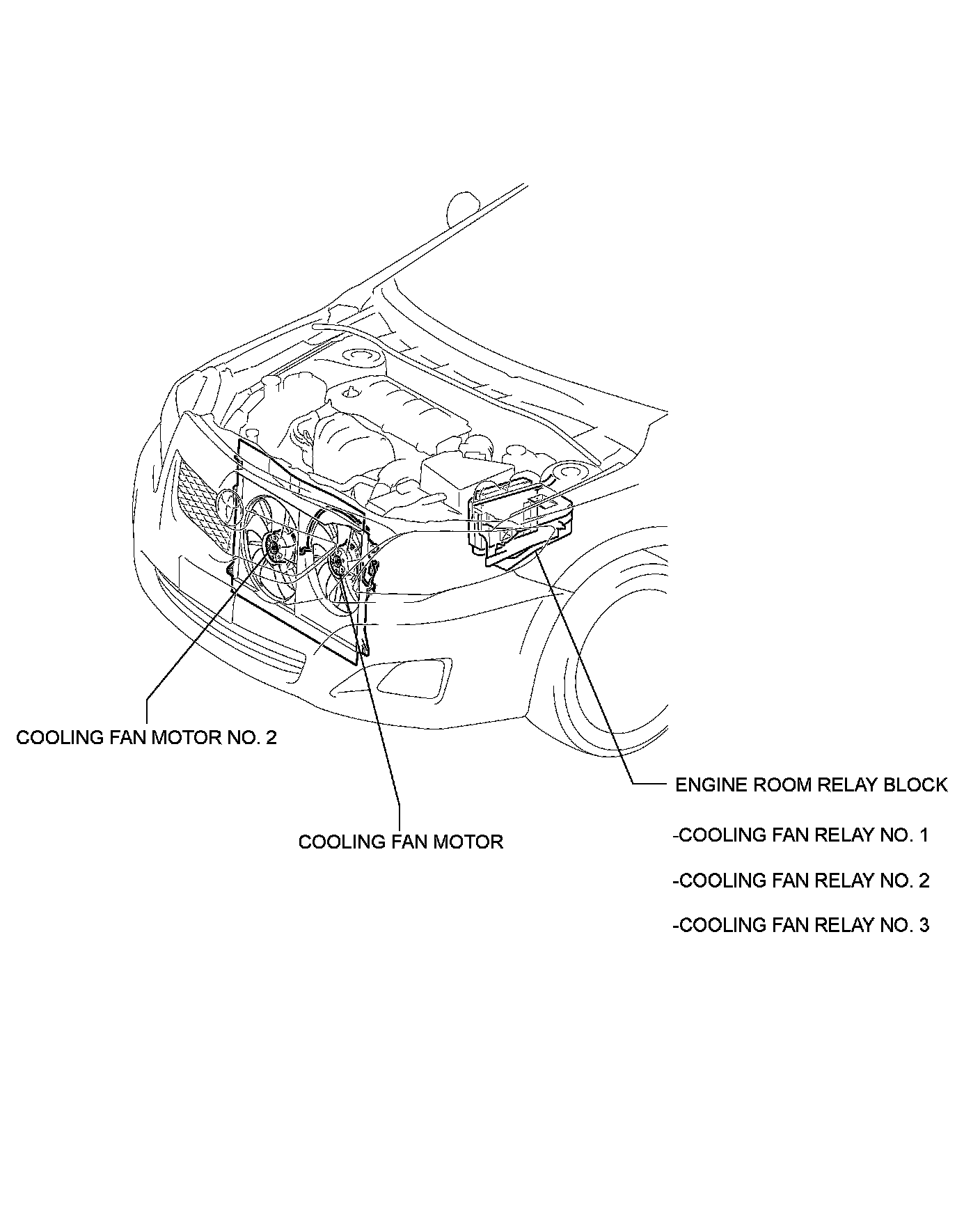 COOLING FAN MOTOR NO. 2

COOLING FAN MOTOR

ENGINE ROOM RELAY BLOCK

-COOLING FAN RELAY NO. 1

-COOLING FAN RELAY NO. 2

-COOLING FAN RELAY NO. 3