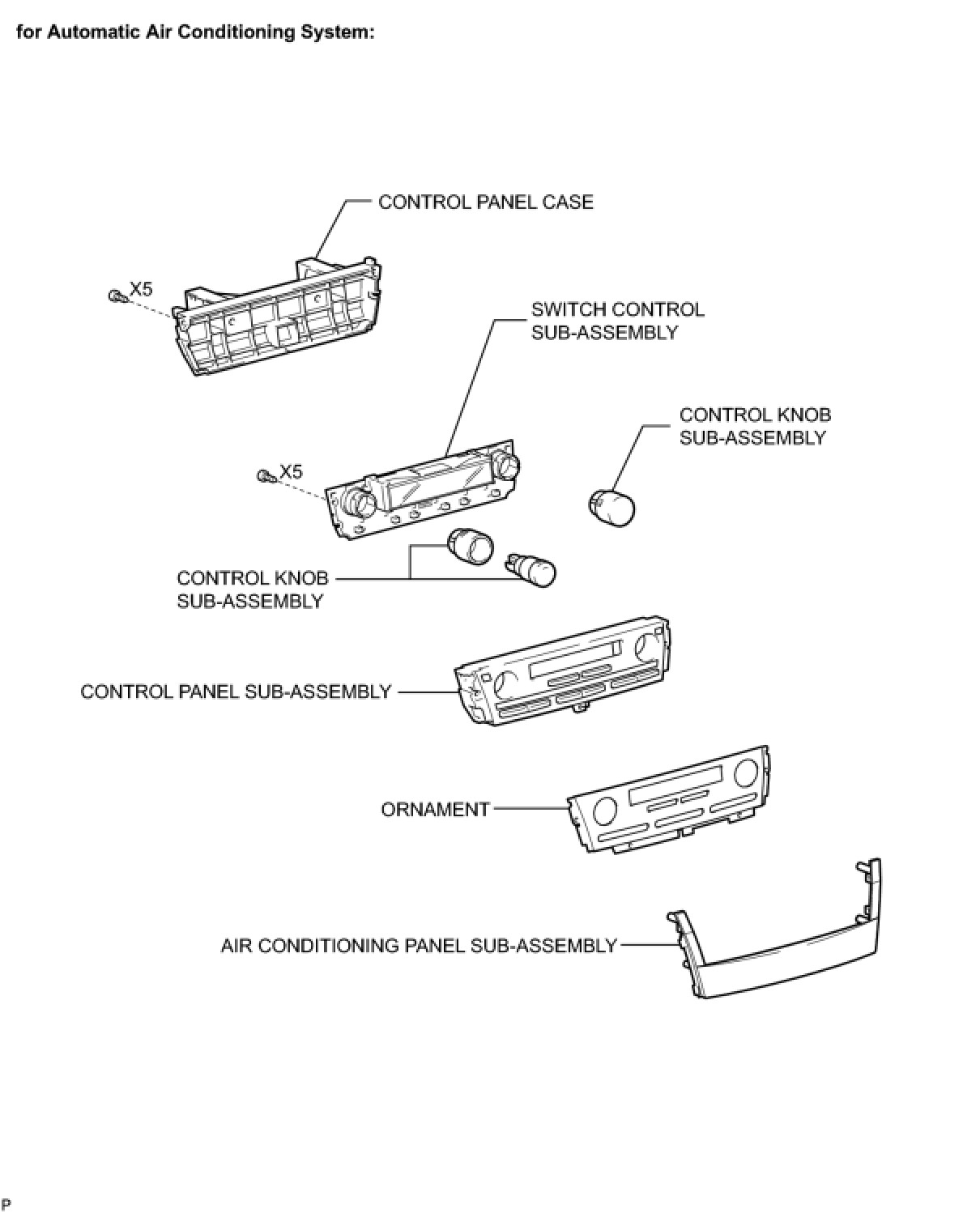 for Automatic Air Conditioning System:

CONTROL PANEL CASE

X5

SWITCH CONTROL SUB-ASSEMBLY

CONTROL KNOB SUB-ASSEMBLY

X5

CONTROL KNOB SUB-ASSEMBLY

CONTROL PANEL SUB-ASSEMBLY

ORNAMENT

AIR CONDITIONING PANEL SUB-ASSEMBLY

P