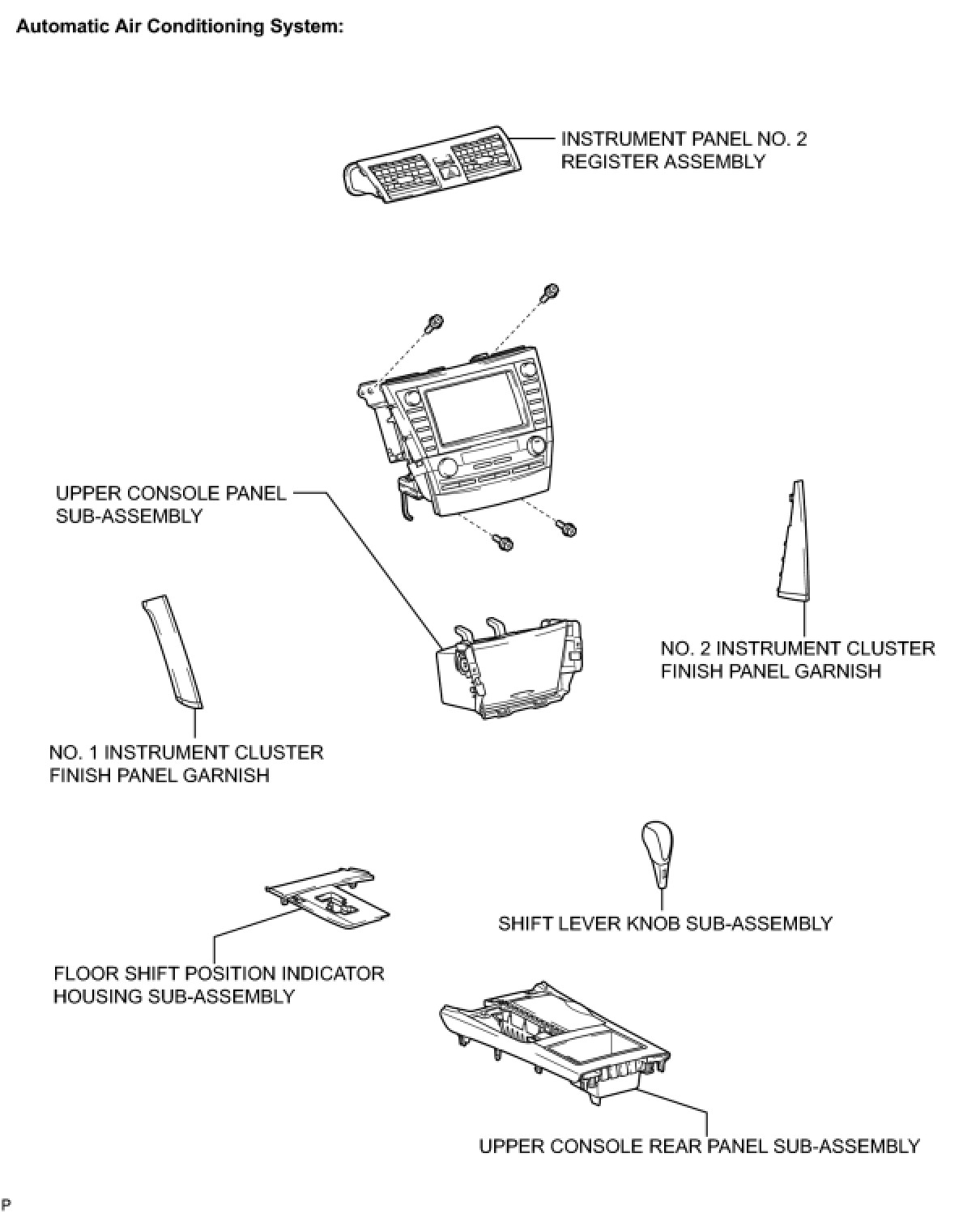 Automatic Air Conditioning System:

INSTRUMENT PANEL NO. 2 REGISTER ASSEMBLY

UPPER CONSOLE PANEL SUB-ASSEMBLY

NO. 2 INSTRUMENT CLUSTER FINISH PANEL GARNISH

NO. 1 INSTRUMENT CLUSTER FINISH PANEL GARNISH

SHIFT LEVER KNOB SUB-ASSEMBLY

FLOOR SHIFT POSITION INDICATOR HOUSING SUB-ASSEMBLY

UPPER CONSOLE REAR PANEL SUB-ASSEMBLY

P