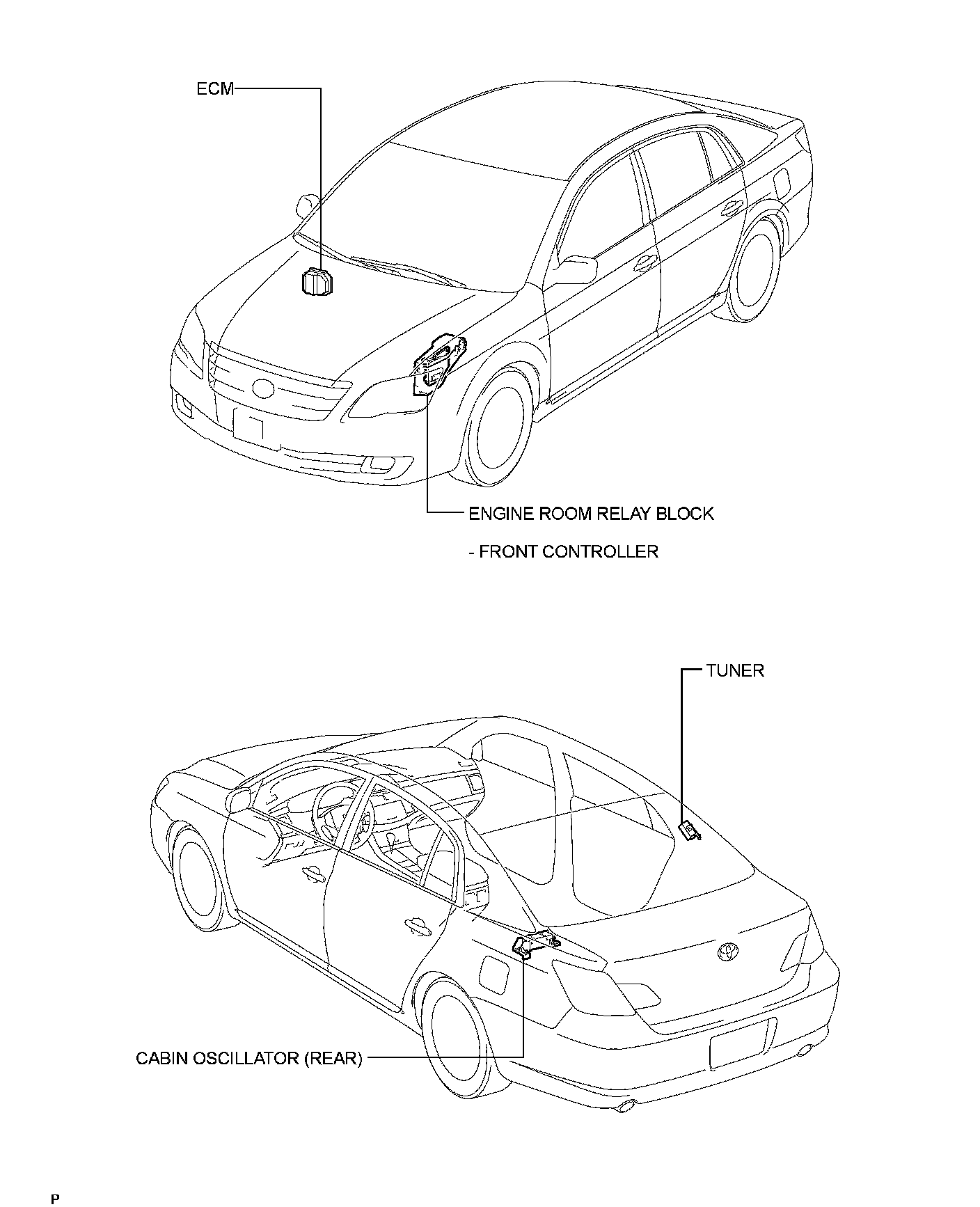 ECM

ENGINE ROOM RELAY BLOCK

- FRONT CONTROLLER

TUNER

CABIN OSCILLATOR (REAR)

P