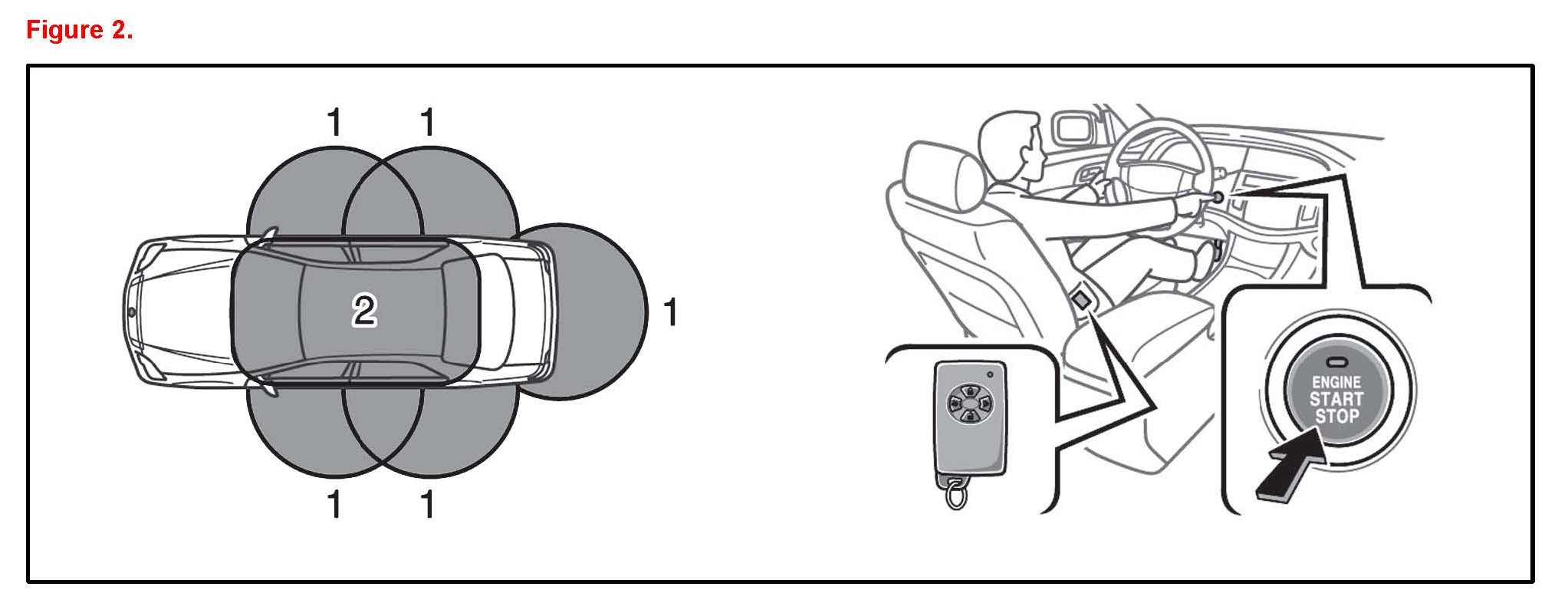 Figure 2.

1 1

2 1

1 1

ENGINE
START
STOP