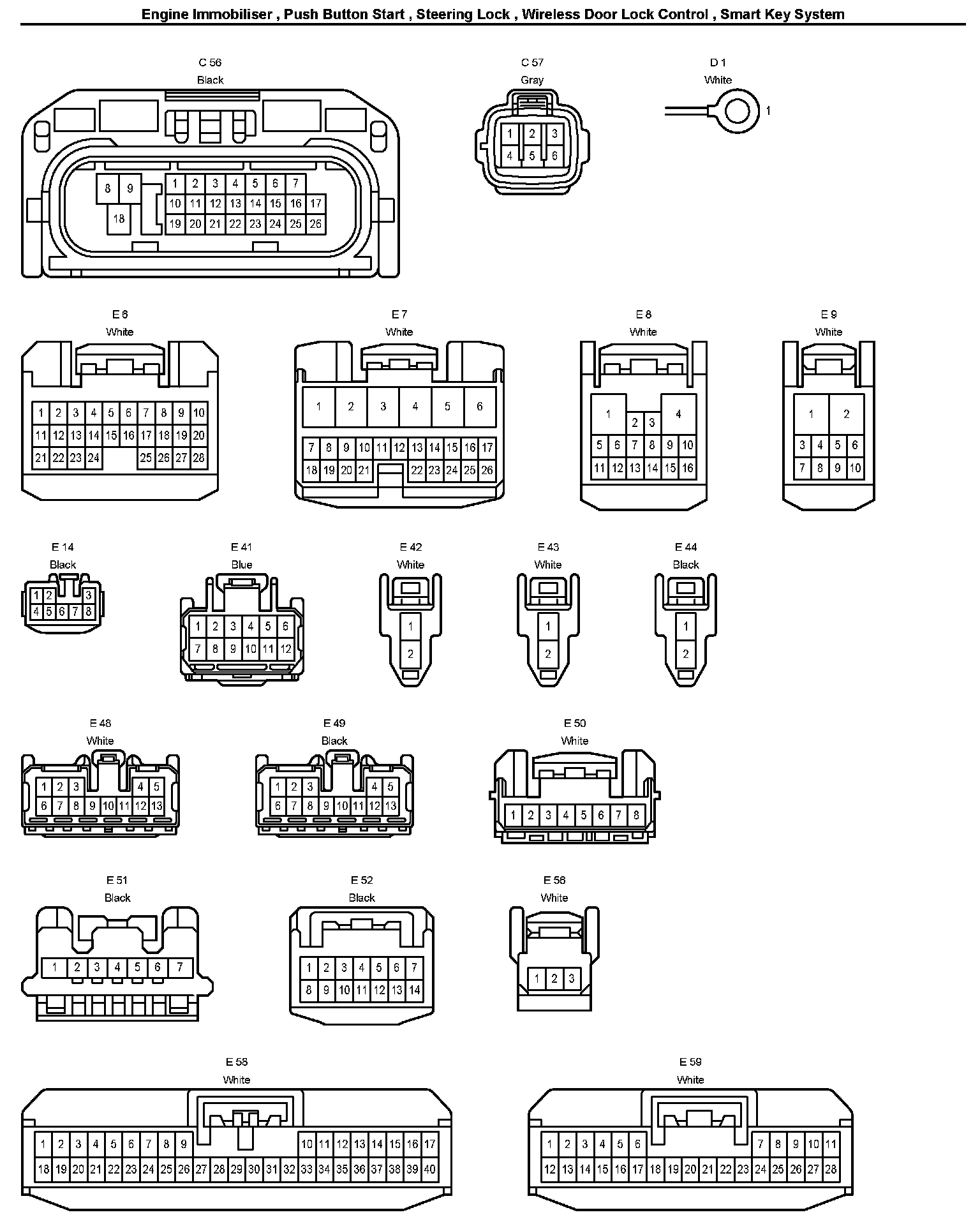 Engine Immobiliser , Push Button Start , Steering Lock , Wireless Door Lock Control , Smart Key System

C 56
Black

8 9 18 1 2 3 4 5 6 7 10 11 12 13 14 15 16 17 19 20 21 22 23 24 25 26

C 57
Gray

1 2 3 4 5 6

D 1
White

1

E 6
White

1 2 3 4 5 6 7 8 9 10 11 12 13 14 15 16 17 18 19 20 21 22 23 24 25 26 27 28

E 7
White

1 2 3 4 5 6 7 8 9 10 11 12 13 14 15 16 17 18 19 20 21 22 23 24 25 26

E 8
White

1 2 3 4 5 6 7 8 9 10 11 12 13 14 15 16

E 9
White

1 2 3 4 5 6 7 8 9 10

E 14
Black

1 2 3 4 5 6 7 8

E 41
Blue

1 2 3 4 5 6 7 8 9 10 11 12

E 42
White

1 2

E 43
White

1 2

E 44
Black

1 2

E 48
White

1 2 3 4 5 6 7 8 9 10 11 12 13

E 49
Black

1 2 3 4 5 6 7 8 9 10 11 12 13

E 50
White

1 2 3 4 5 6 7 8

E 51
Black

1 2 3 4 5 6 7

E 52
Black

1 2 3 4 5 6 7 8 9 10 11 12 13 14

E 56
White

1 2 3

E 58
White

1 2 3 4 5 6 7 8 9 10 11 12 13 14 15 16 17 18 19 20 21 22 23 24 25 26 27 28 29 30 31 32 33 34 35 36 37 38 39 40

E 59
White

1 2 3 4 5 6 7 8 9 10 11 12 13 14 15 16 17 18 19 20 21 22 23 24 25 26 27 28