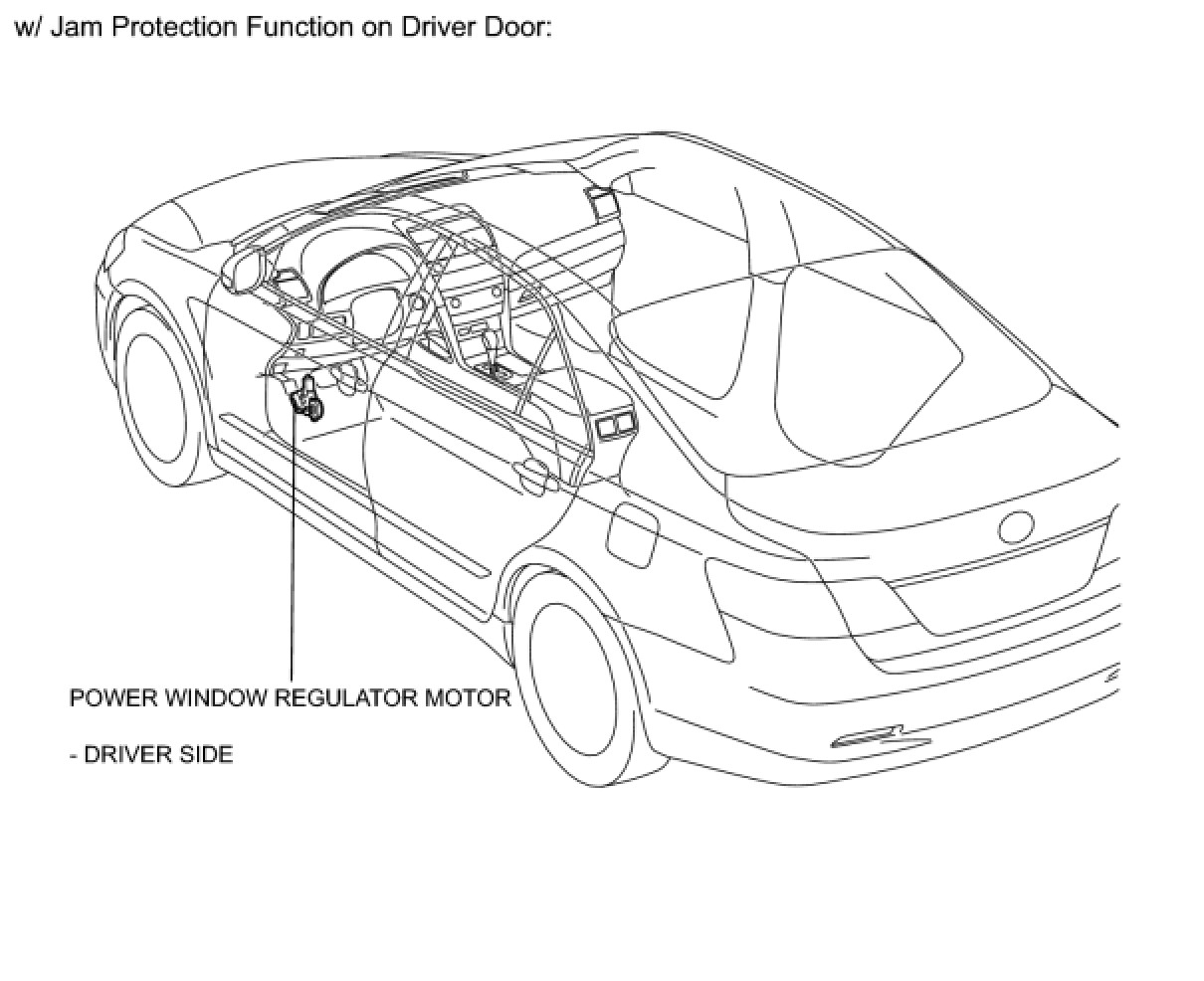 w/ Jam Protection Function on Driver Door:

POWER WINDOW REGULATOR MOTOR

- DRIVER SIDE