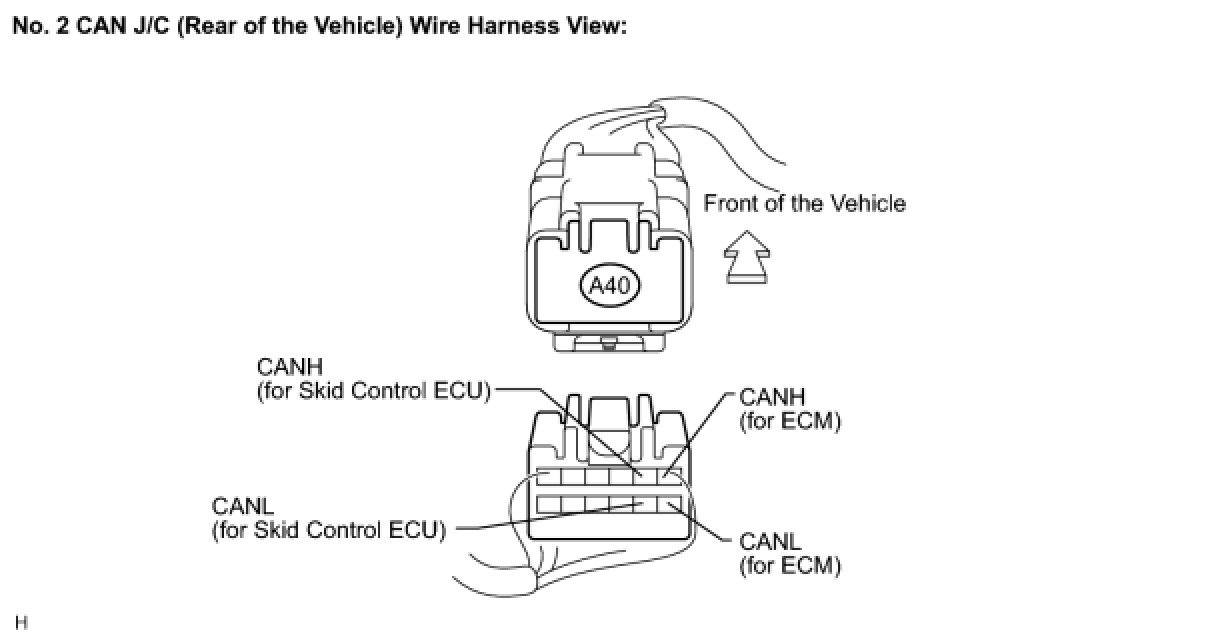 No. 2 CAN J/C (Rear of the Vehicle) Wire Harness View:

Front of the Vehicle

A40

CANH
(for Skid Control ECU)

CANH
(for ECM)

CANL
(for Skid Control ECU)

CANL
(for ECM)

H