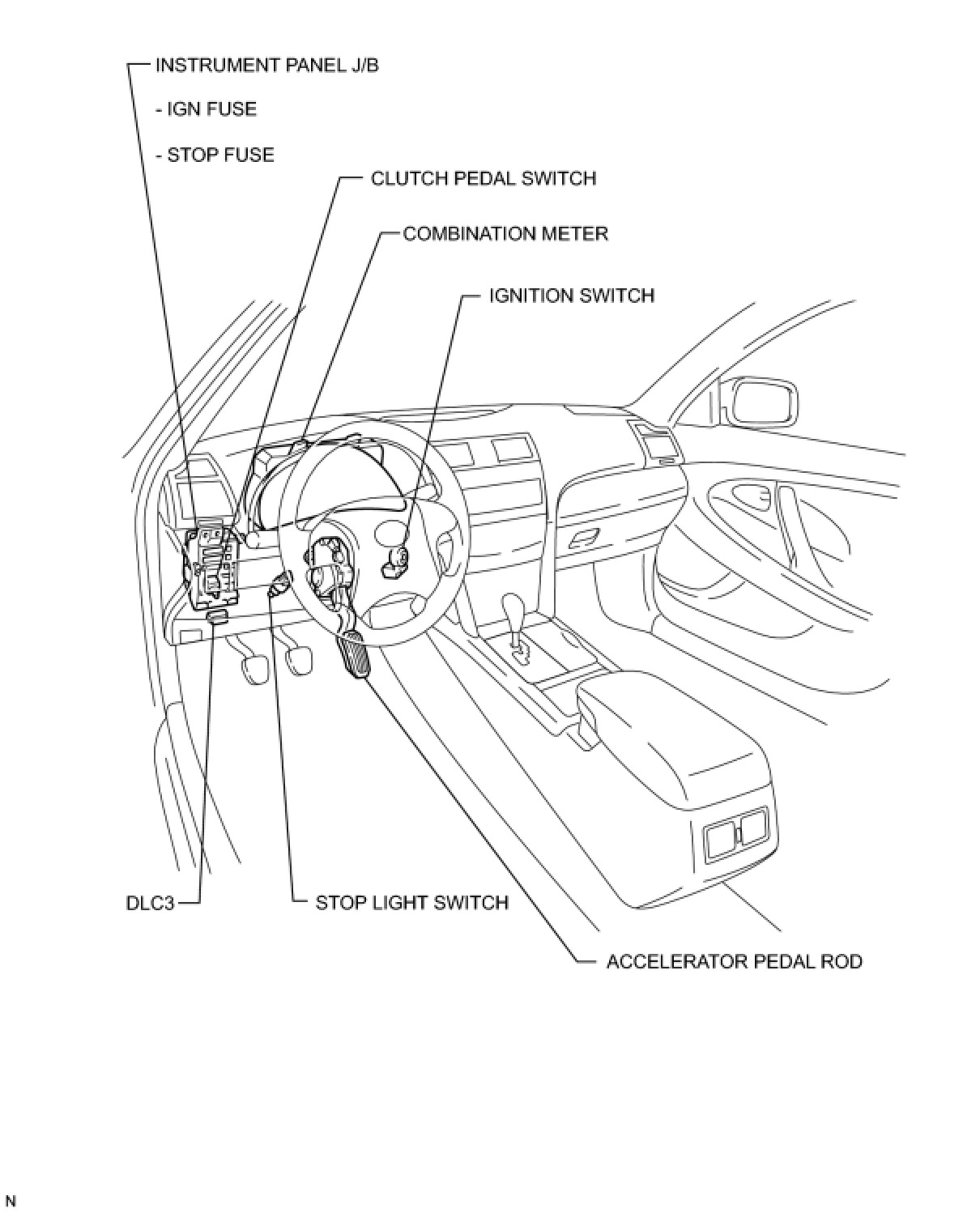 INSTRUMENT PANEL J/B
- IGN FUSE
- STOP FUSE

CLUTCH PEDAL SWITCH

COMBINATION METER

IGNITION SWITCH

DLC3

STOP LIGHT SWITCH

ACCELERATOR PEDAL ROD

N