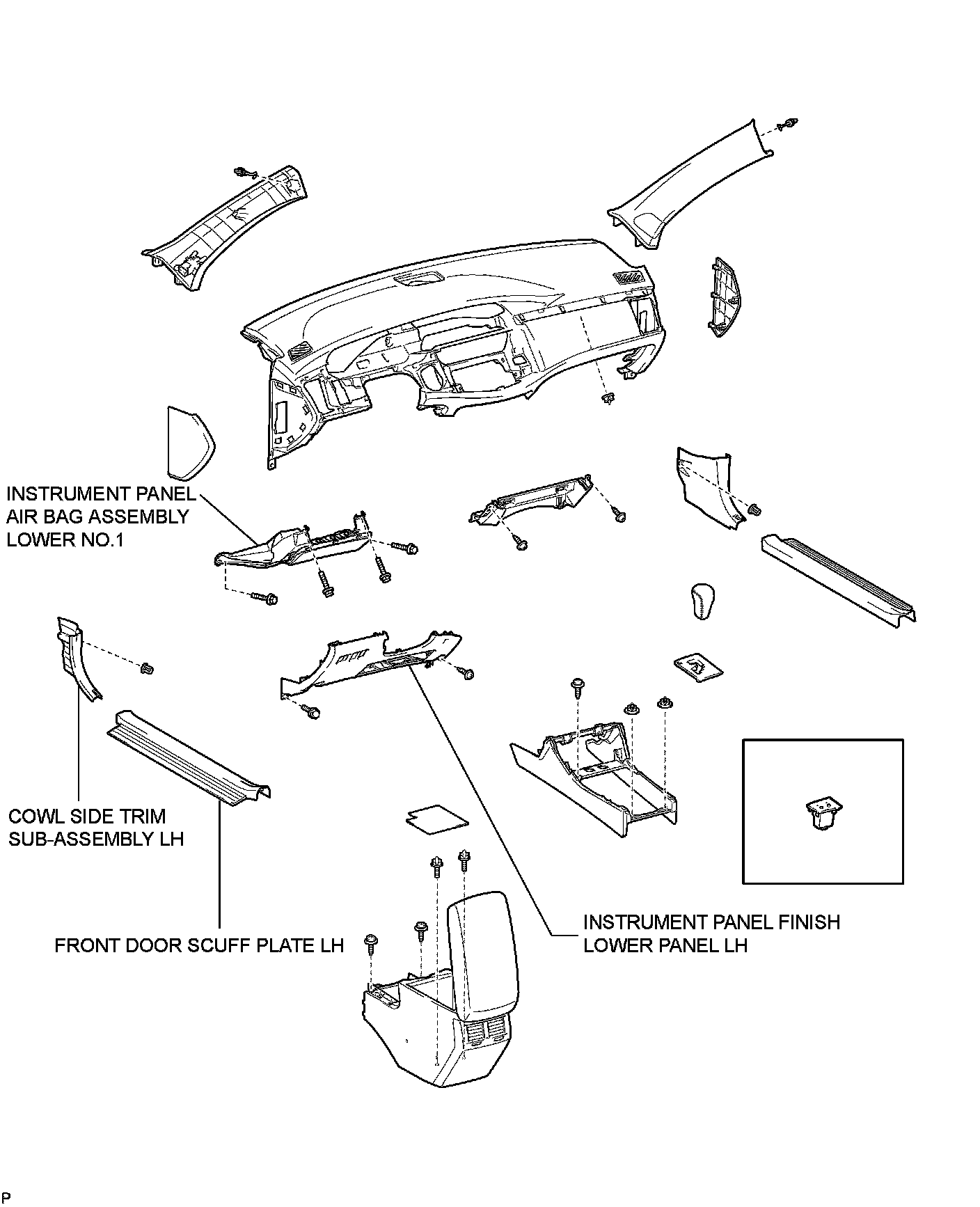 INSTRUMENT PANEL AIR BAG ASSEMBLY LOWER NO.1

COWL SIDE TRIM SUB-ASSEMBLY LH

FRONT DOOR SCUFF PLATE LH

INSTRUMENT PANEL FINISH LOWER PANEL LH

P