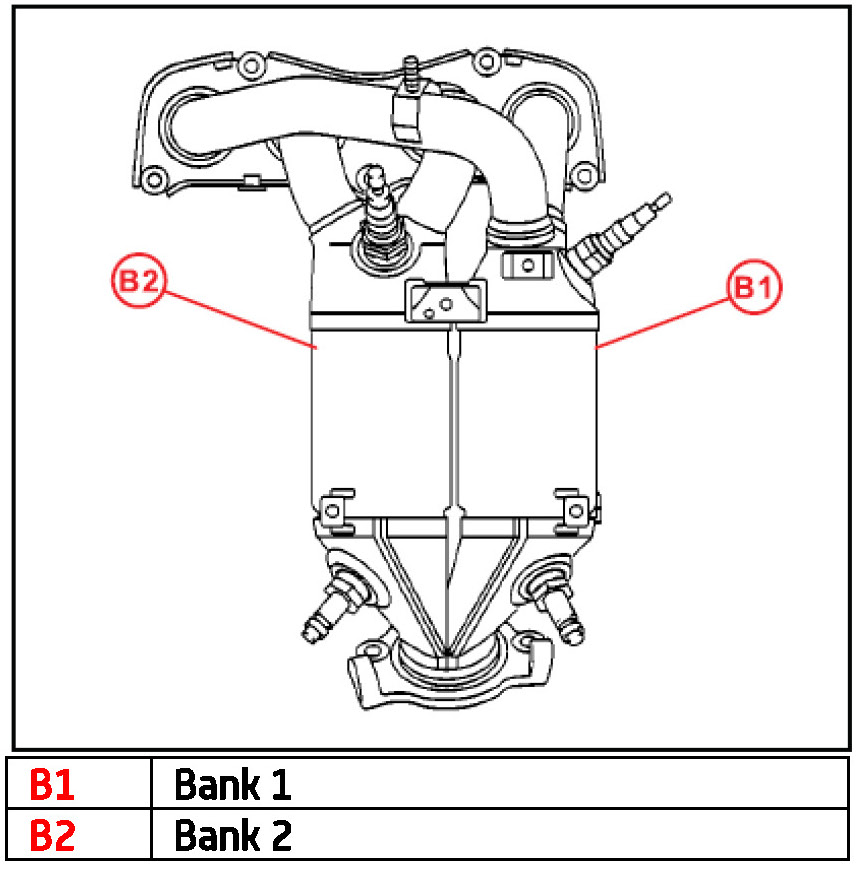 B2

B1

| B1 | Bank 1 |
|---|---|
| B2 | Bank 2 |